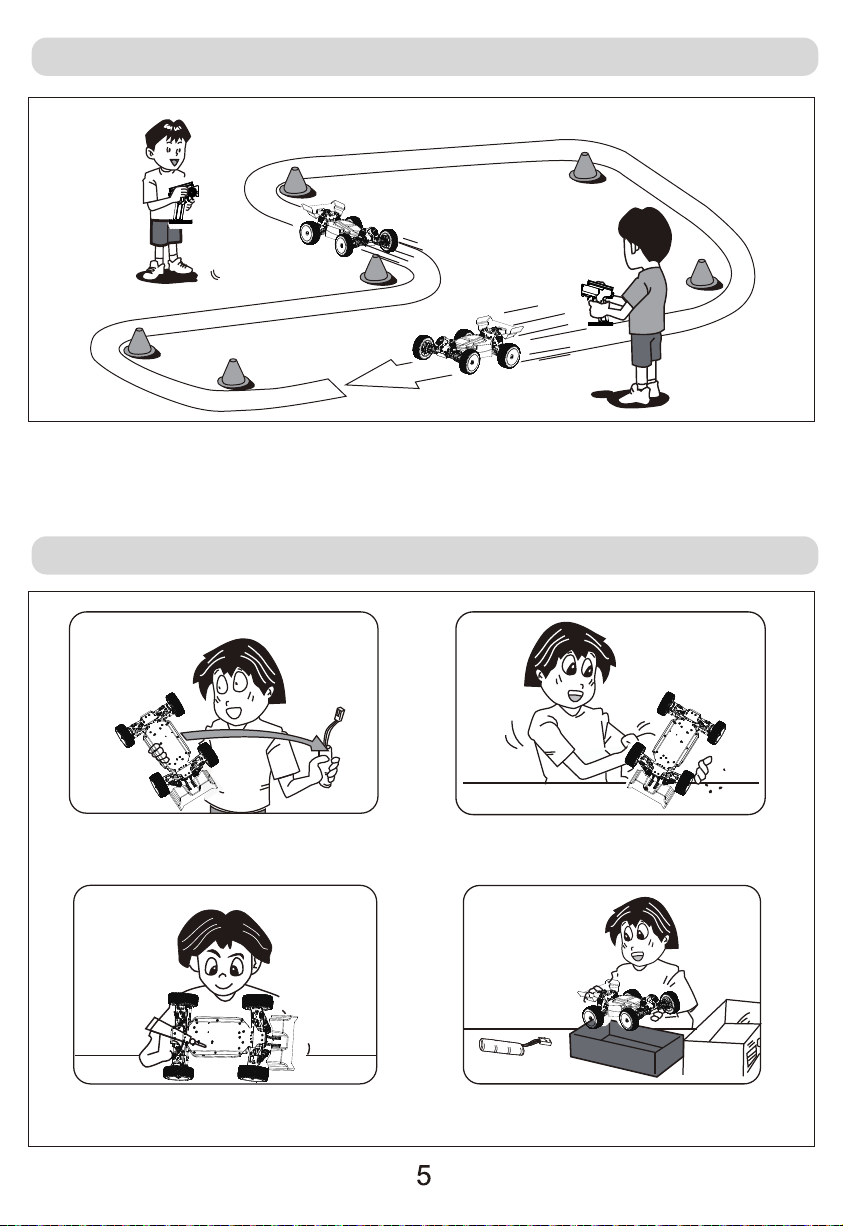 5