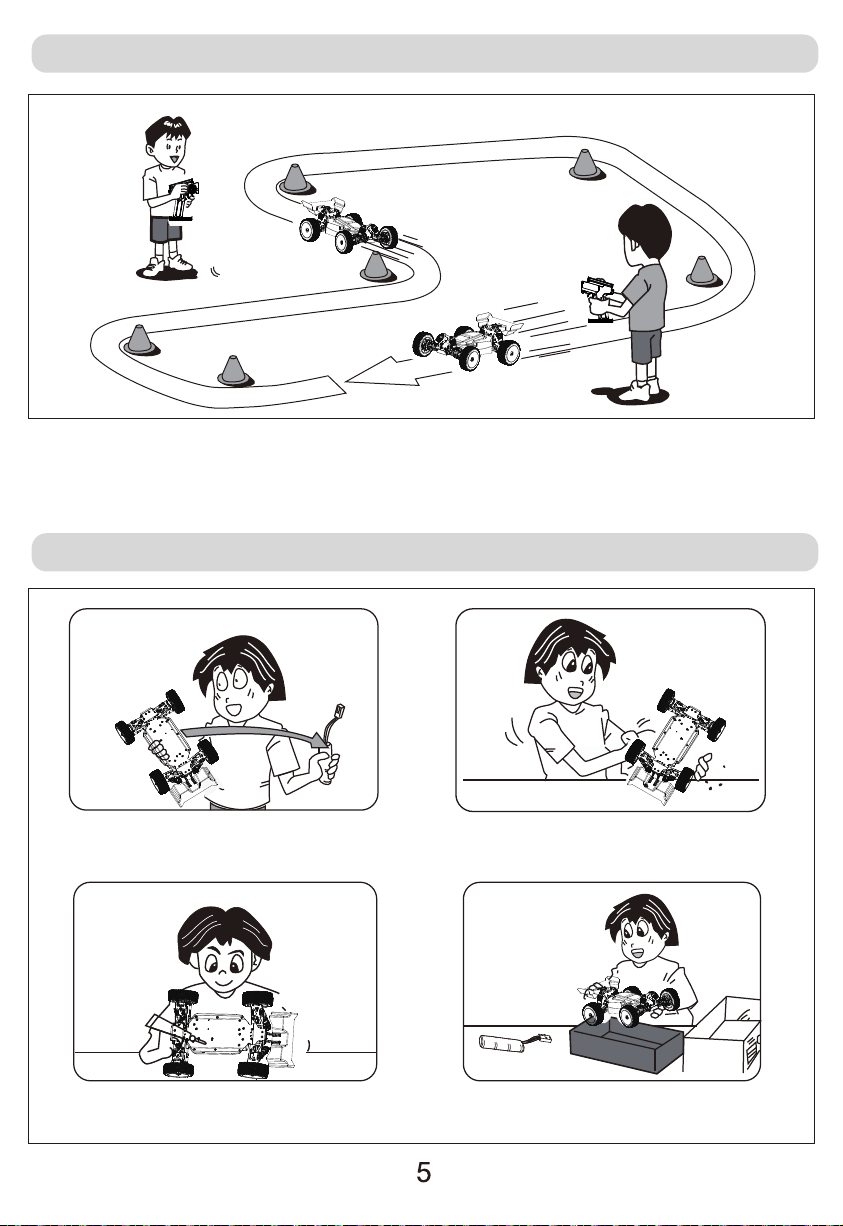 5