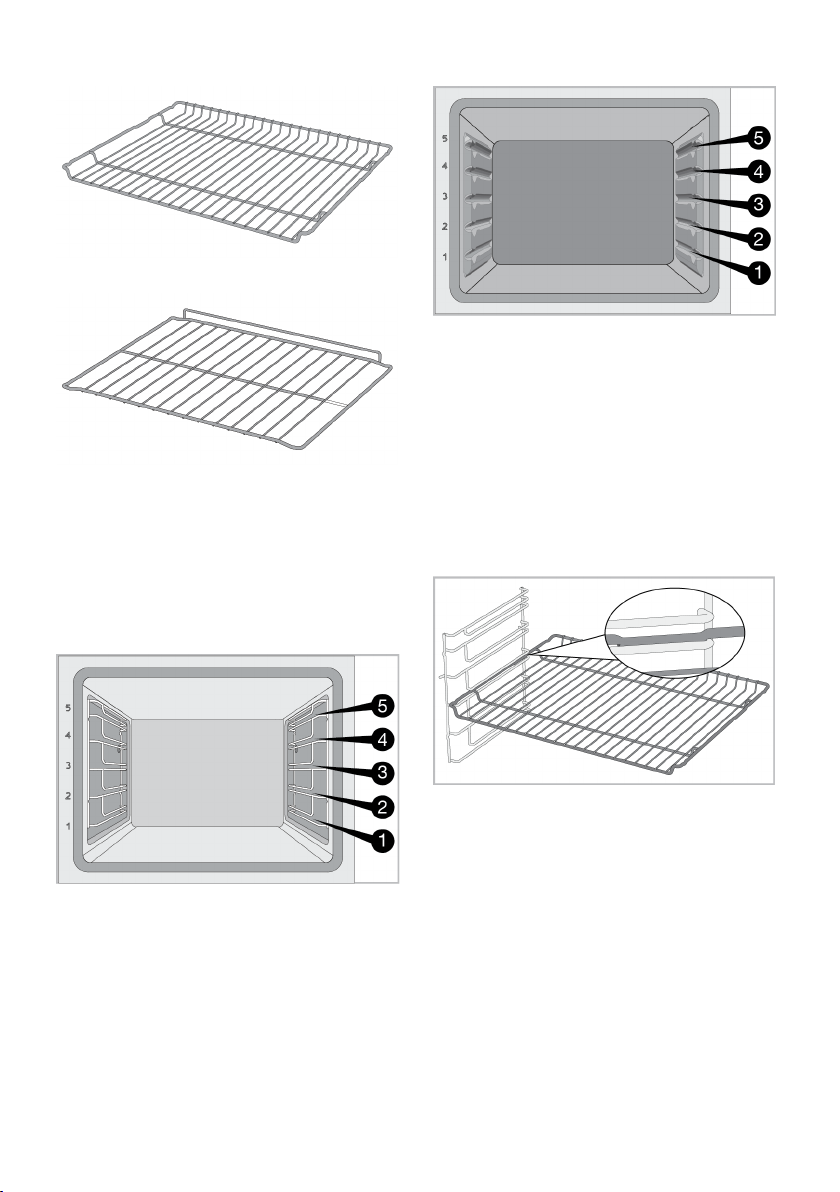 5
4
3
2
1
5
4
3
2
1

5
4
3
2
1
5
4
3
2
1