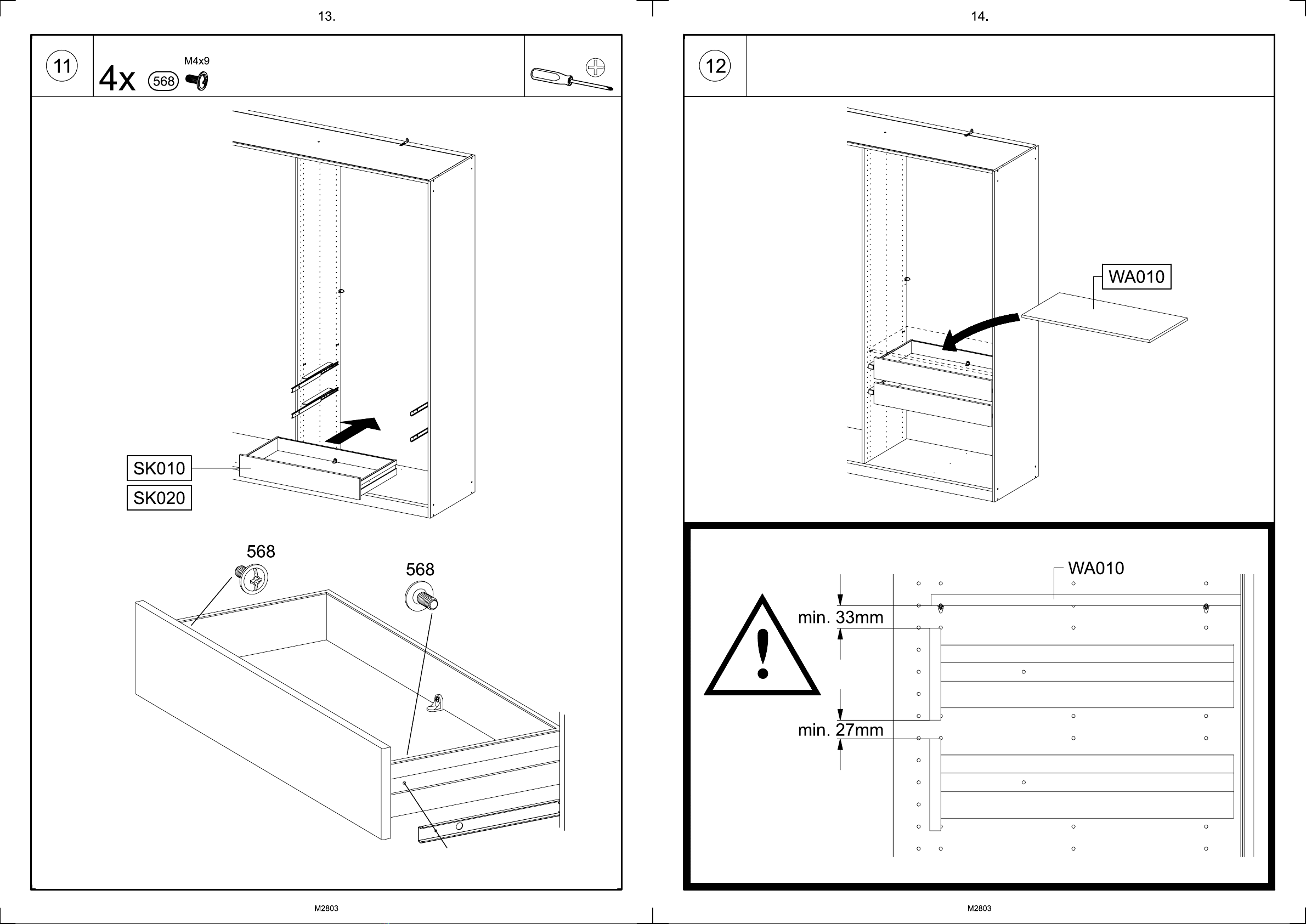 13.

11

4x 568 M4x9

SK010

SK020

568

568

M2803

14.

12

WA010

WA010

min. 33mm

min. 27mm

M2803