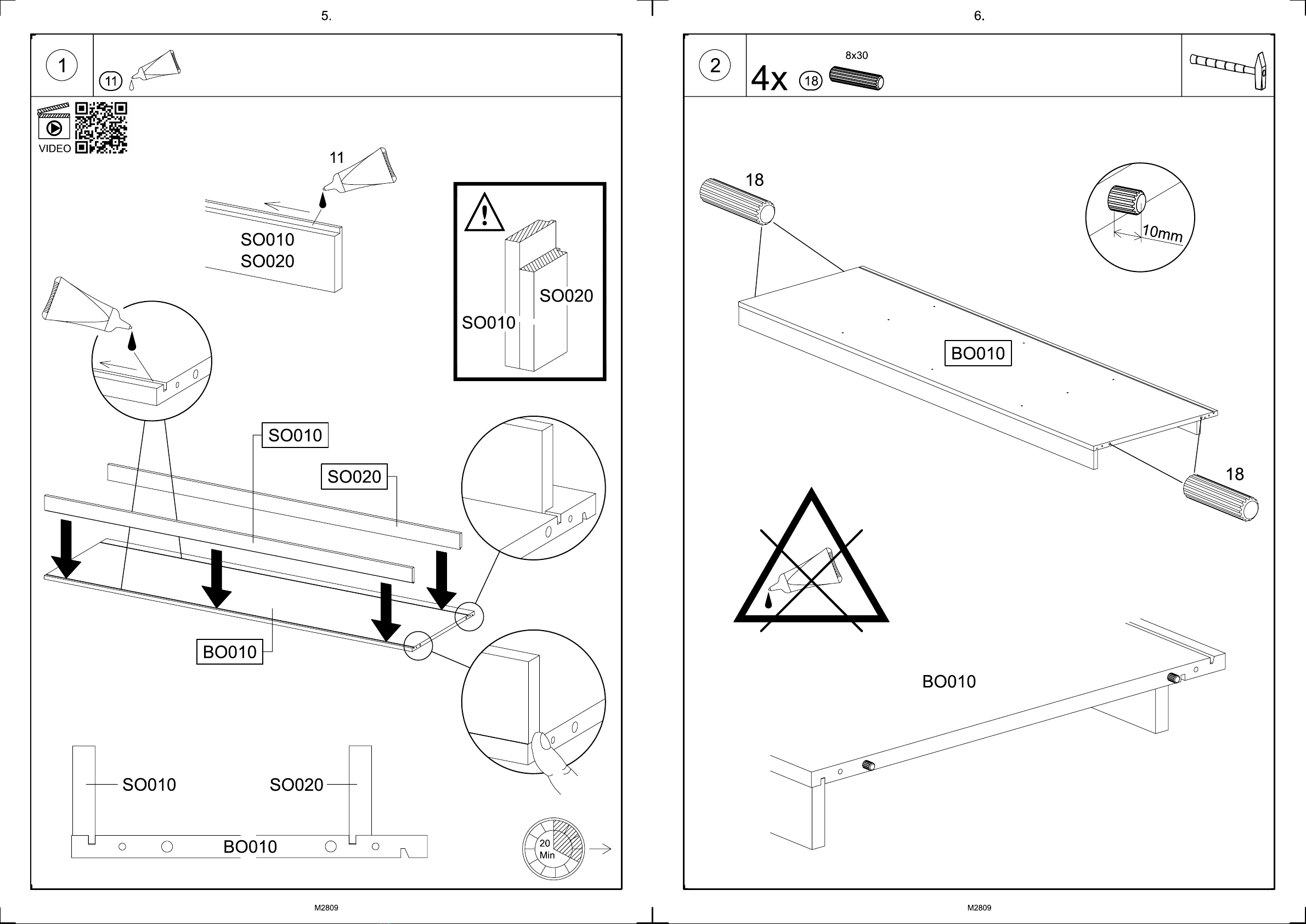 5.

1

11

VIDEO

11

SO010
SO020

SO020

SO010

SO010

SO020

BO010

SO010

SO020

BO010

20
Min

M2809

6.

2

4x 18 8x30

18

10mm

BO010

18

BO010

M2809