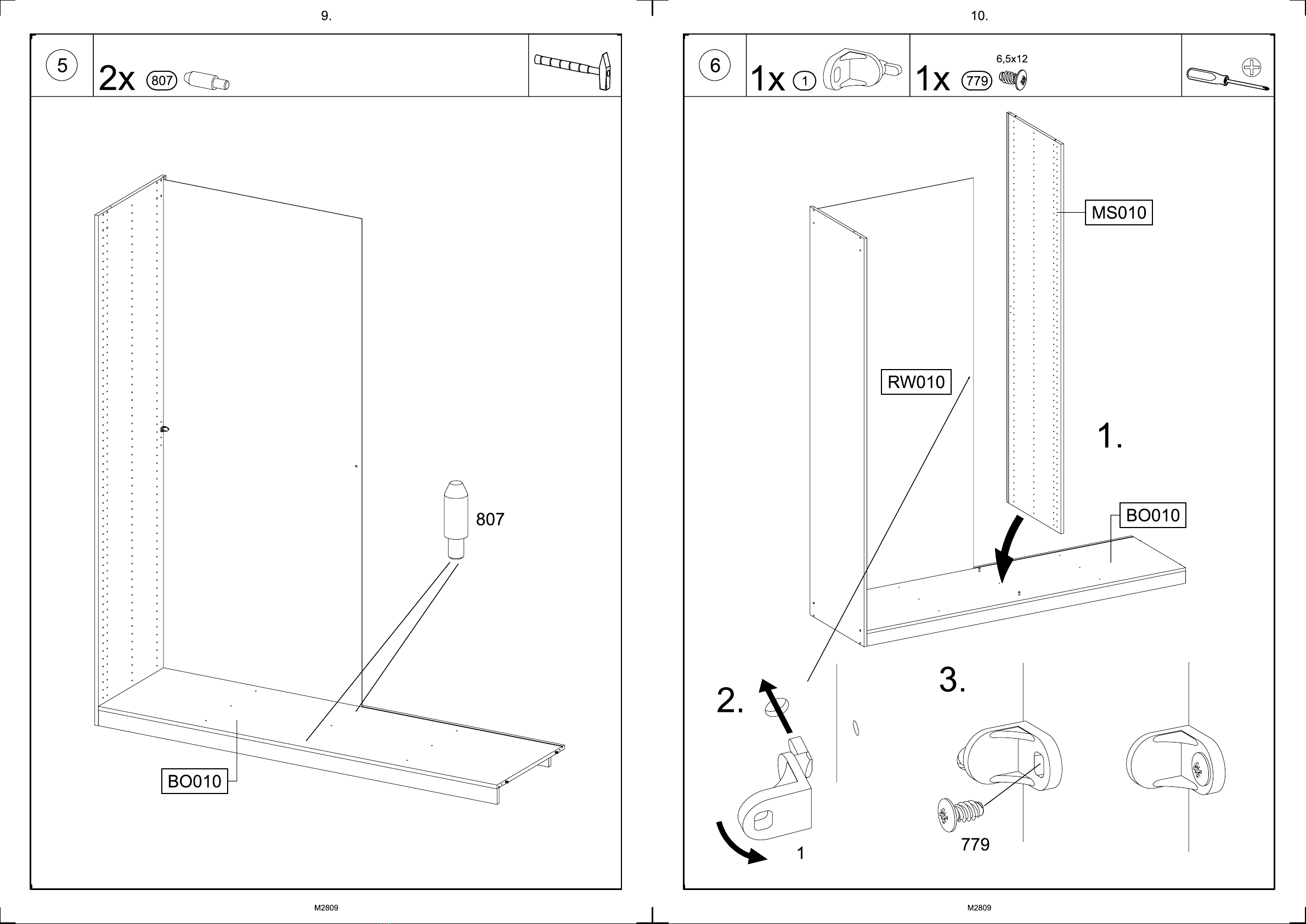 9.

5

2x 807

807

BO010

M2809

10.

6

1x 1

1x 779 6,5x12

MS010

RW010

1.

BO010

2.

3.

1

779

M2809