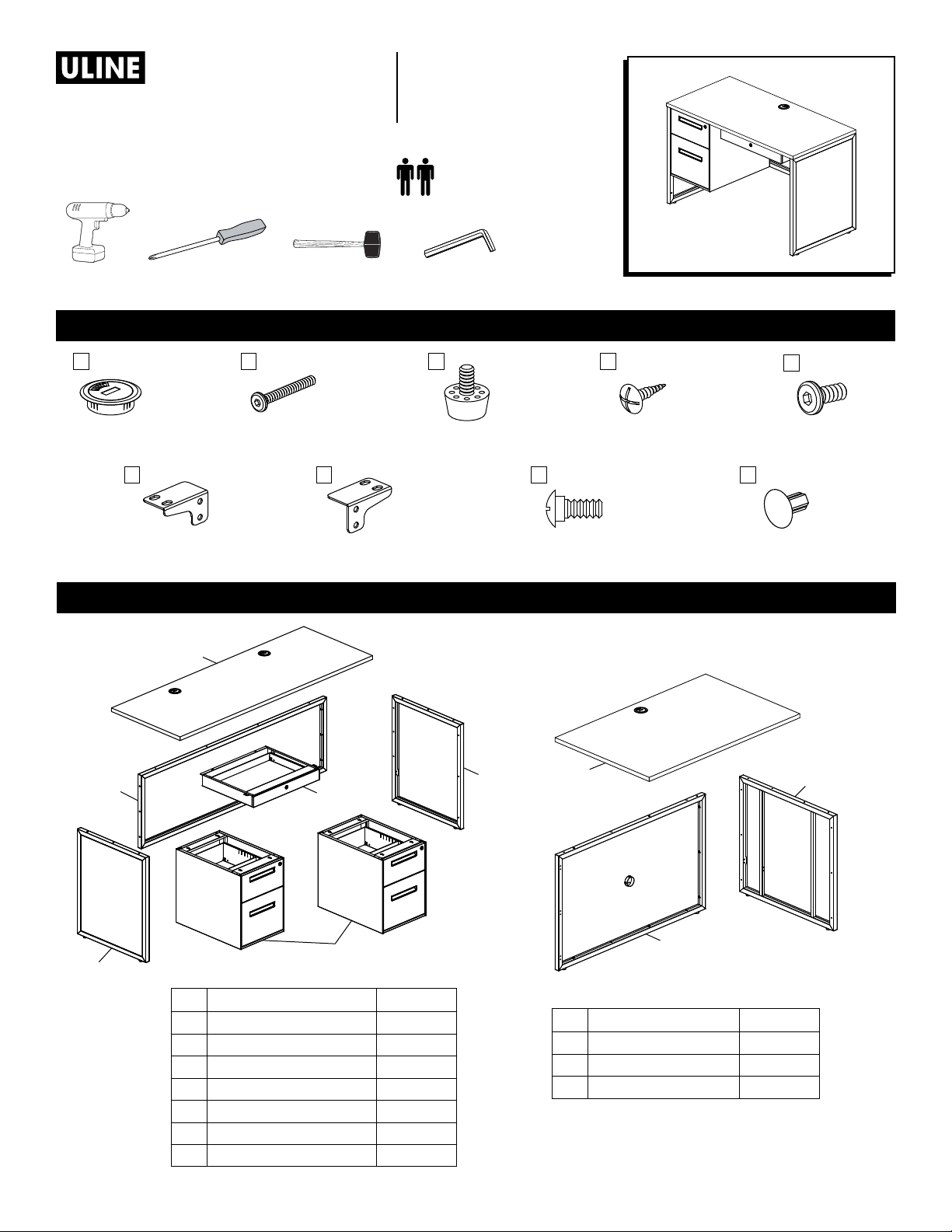 ULINE