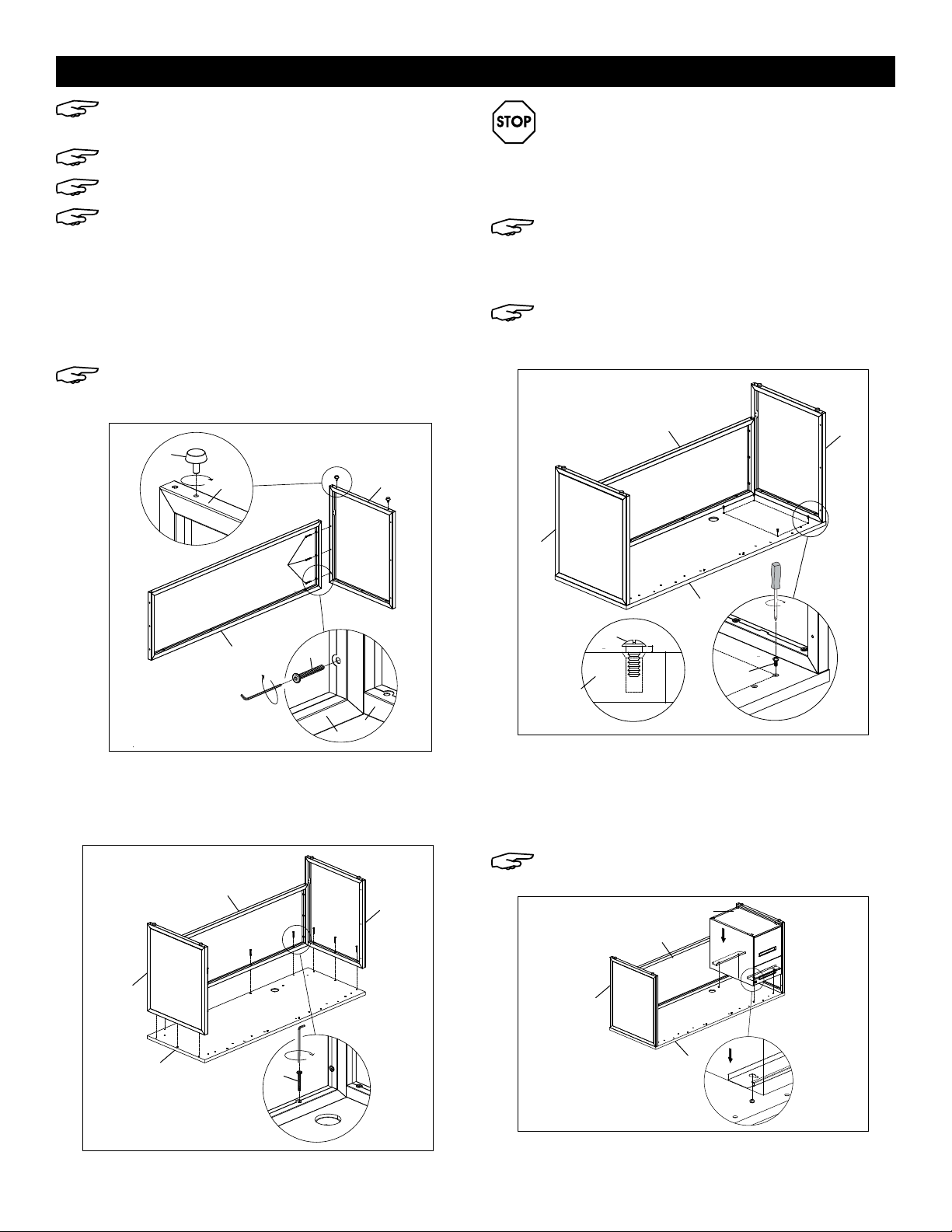 STOP