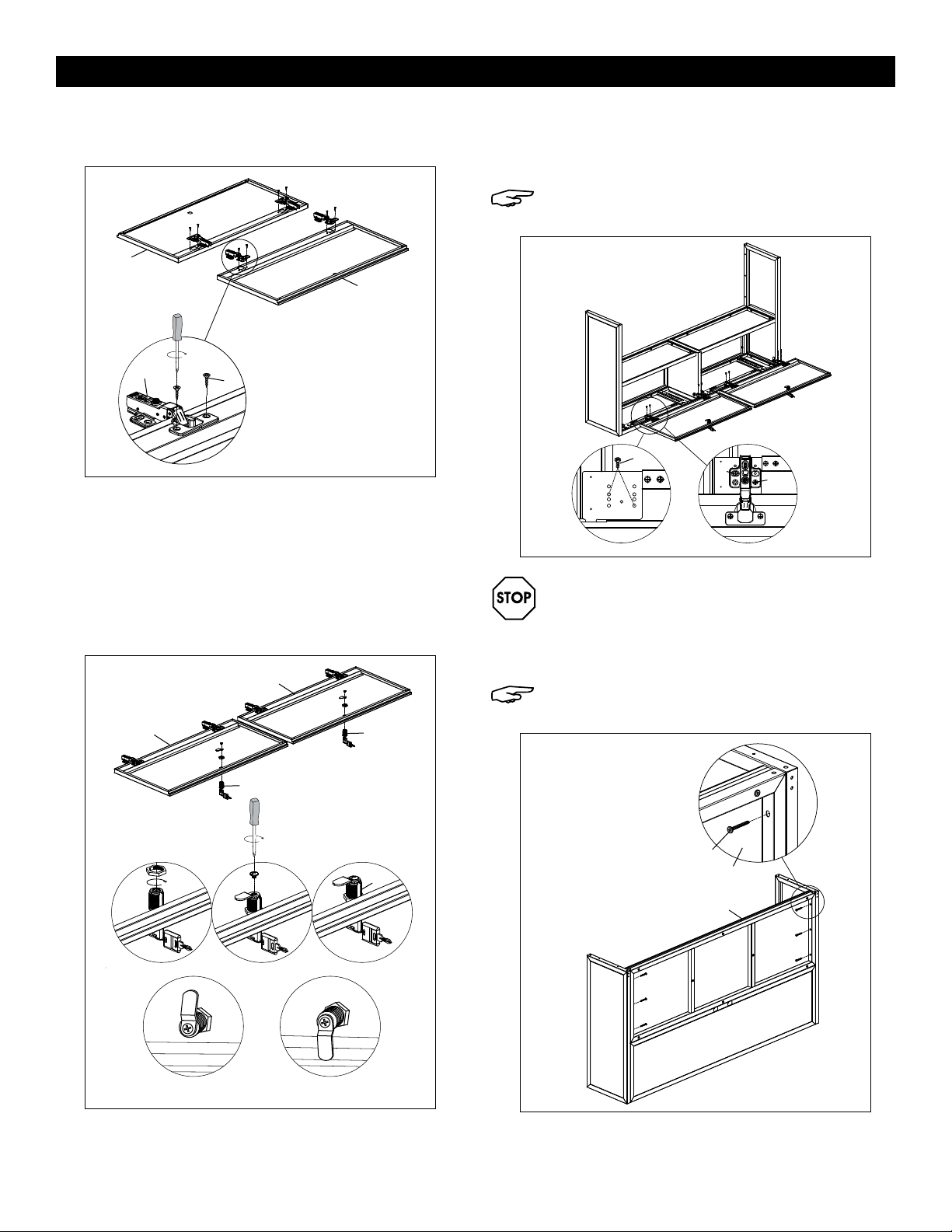 STOP