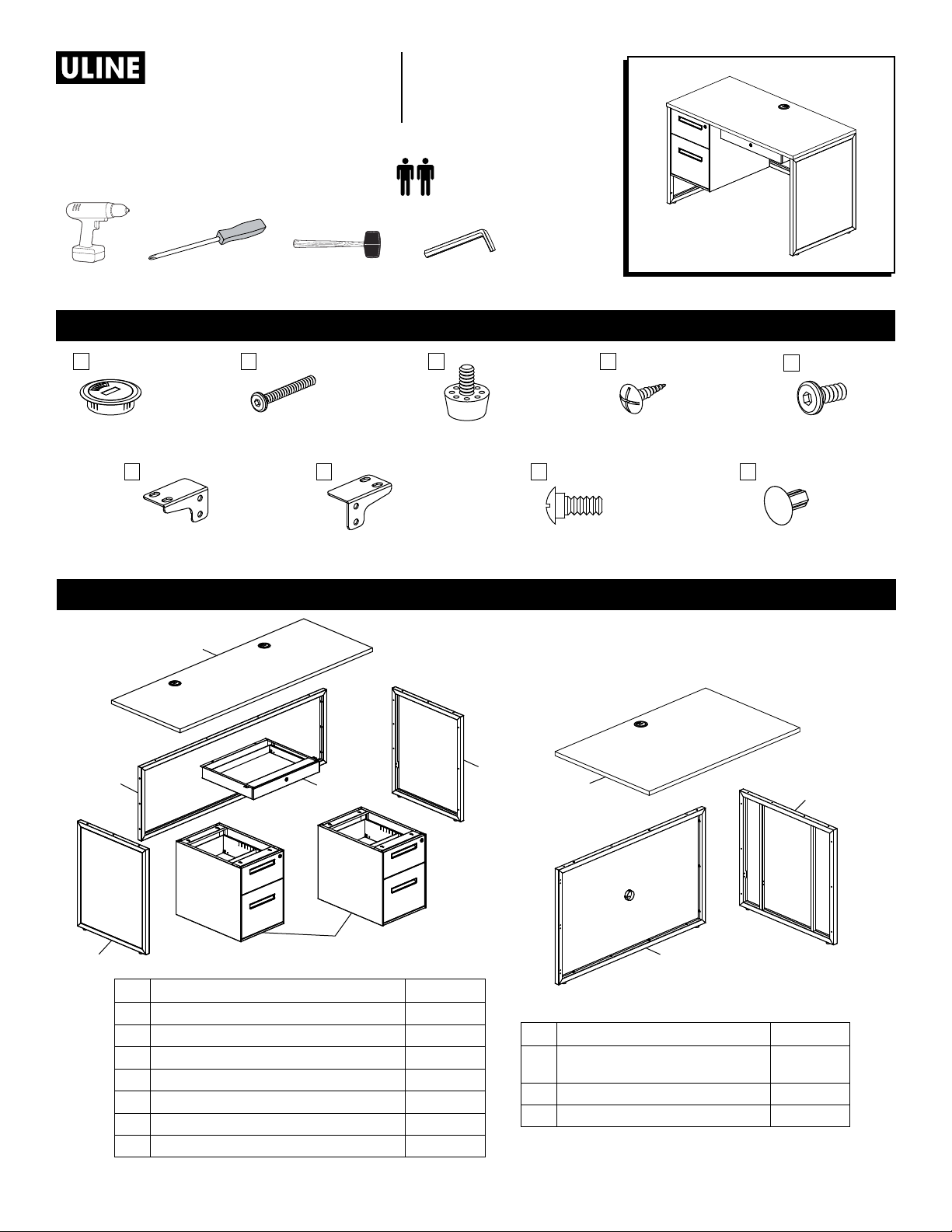 ULINE