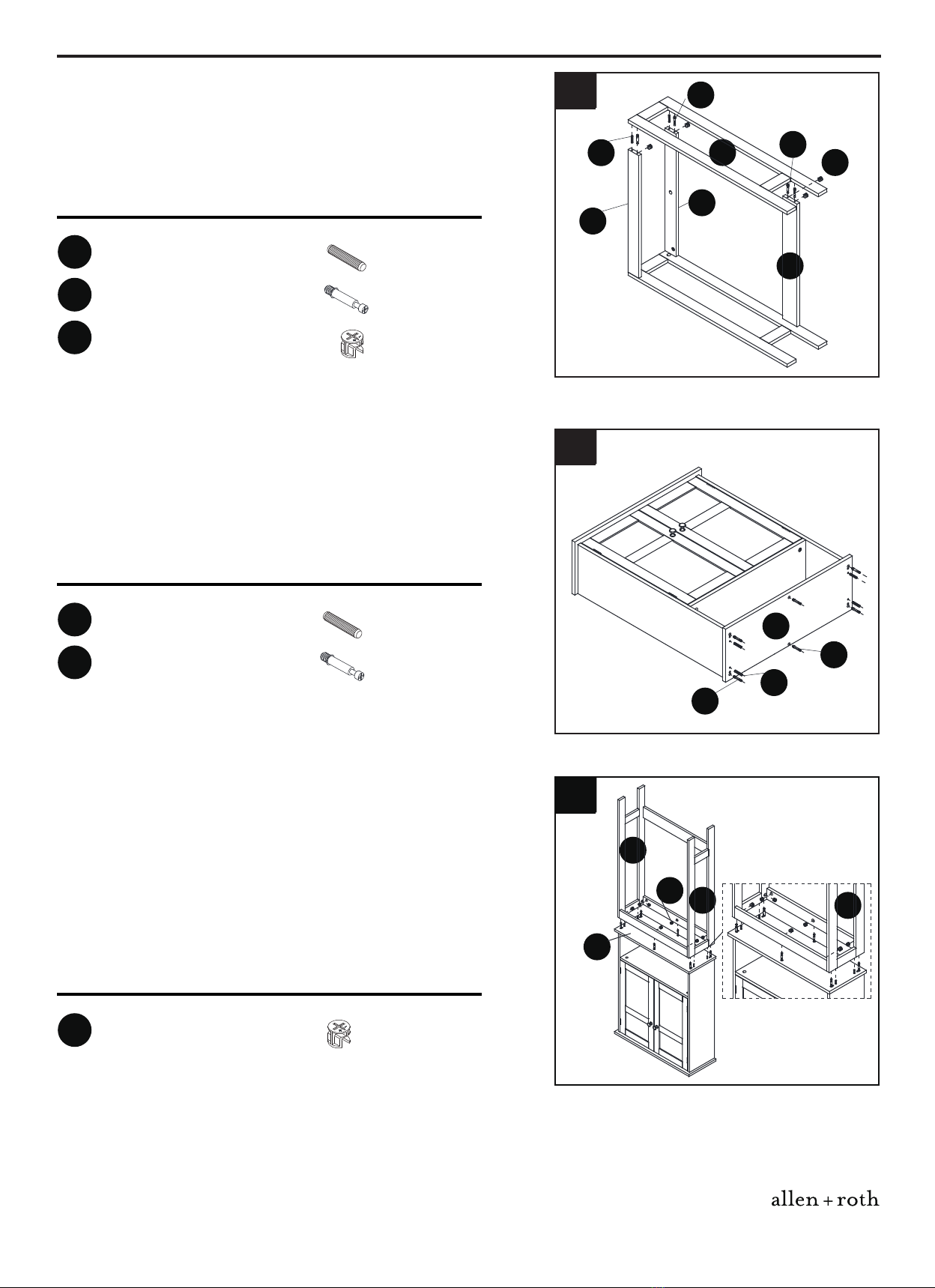 allen + roth