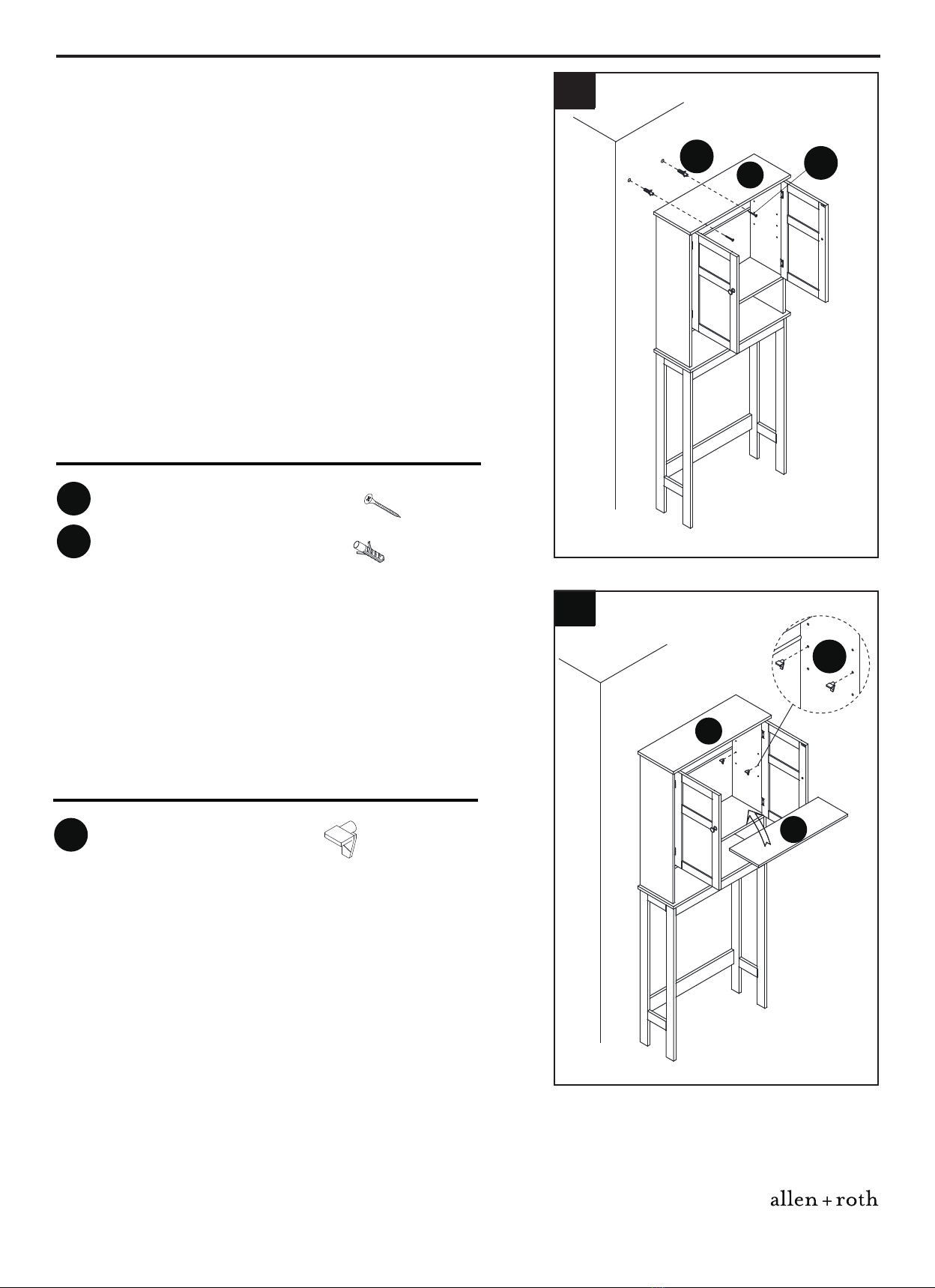 allen + roth