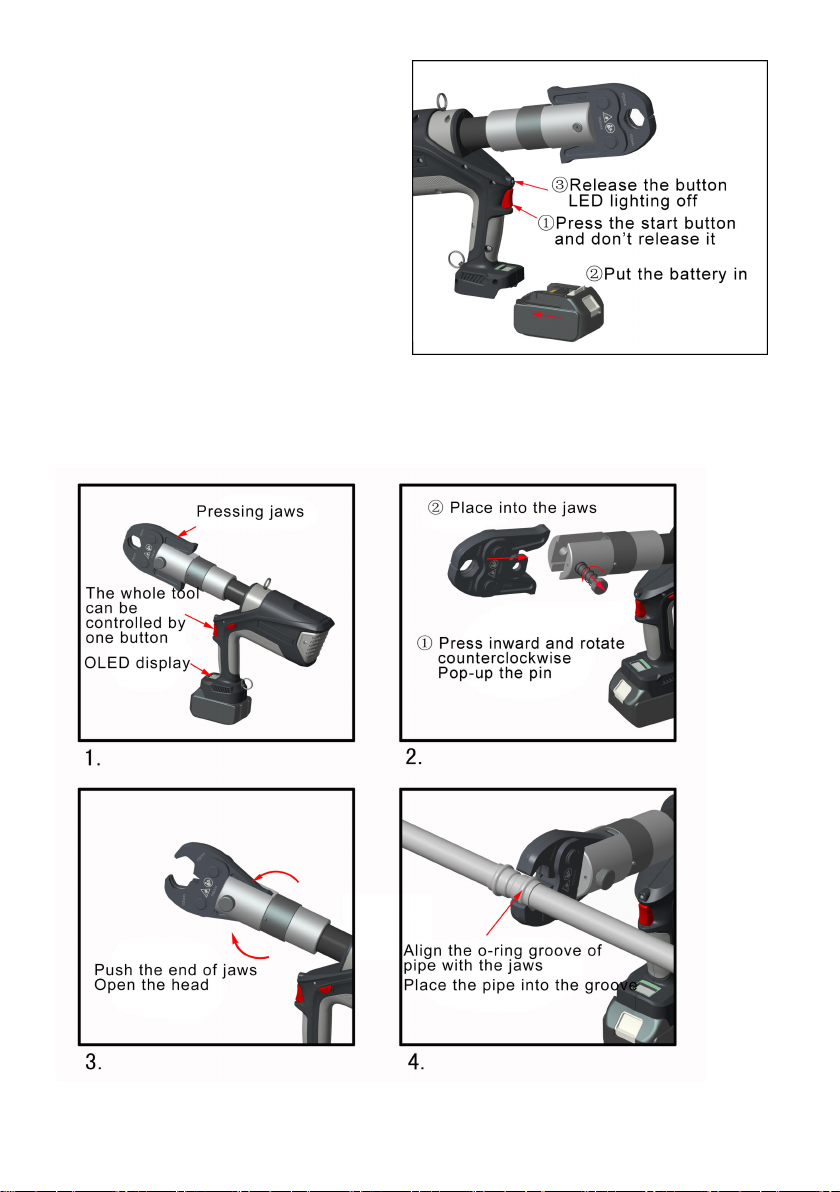 ③Release the button LED lighting off
①Press the start button and don't release it
②Put the battery in

Pressing jaws
The whole tool can be controlled by one button
OLED display
1.

② Place into the jaws
① Press inward and rotate counterclockwise Pop-up the pin
2.

Push the end of jaws
Open the head
3.

Align the o-ring groove of pipe with the jaws
Place the pipe into the groove
4.