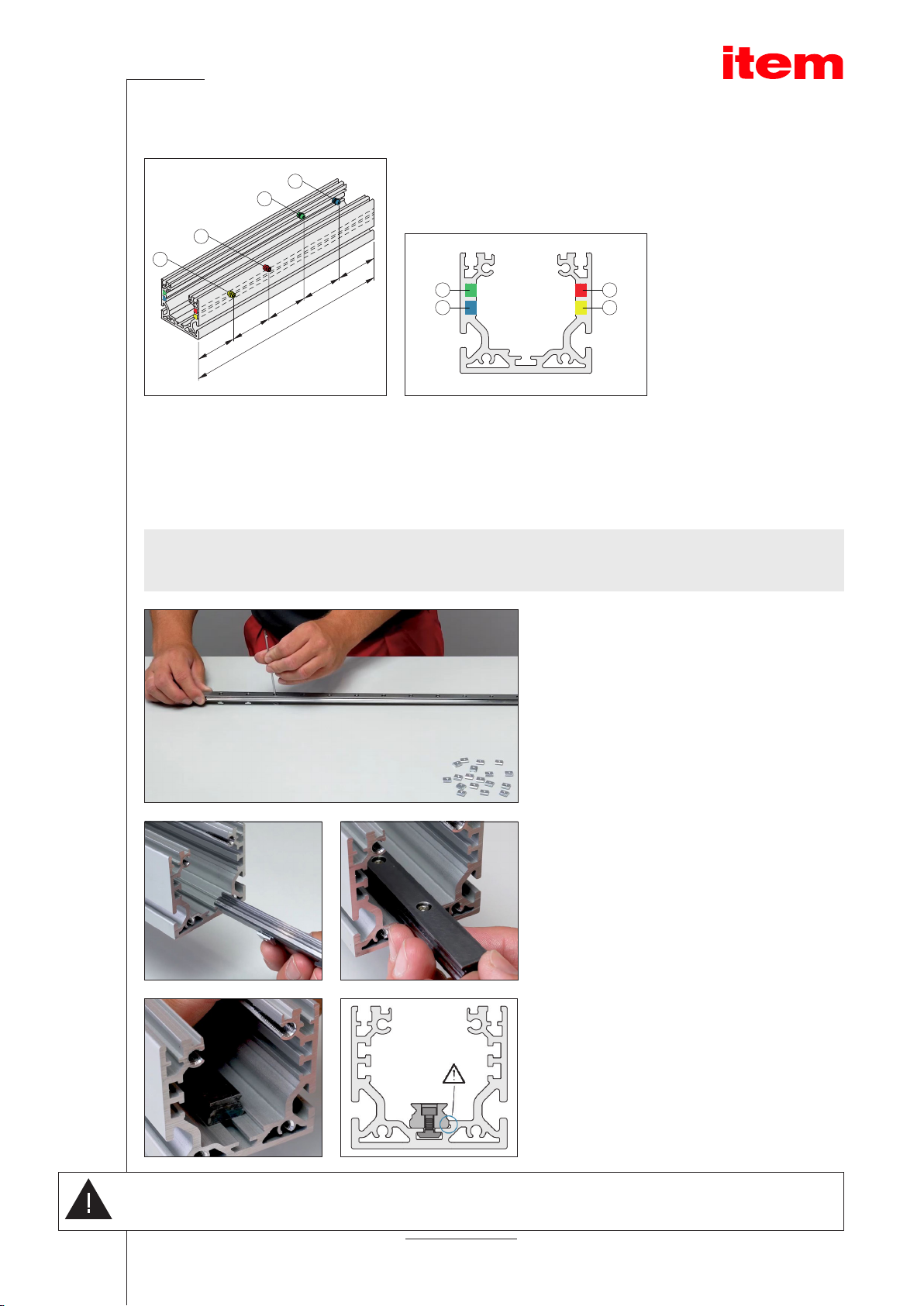 item