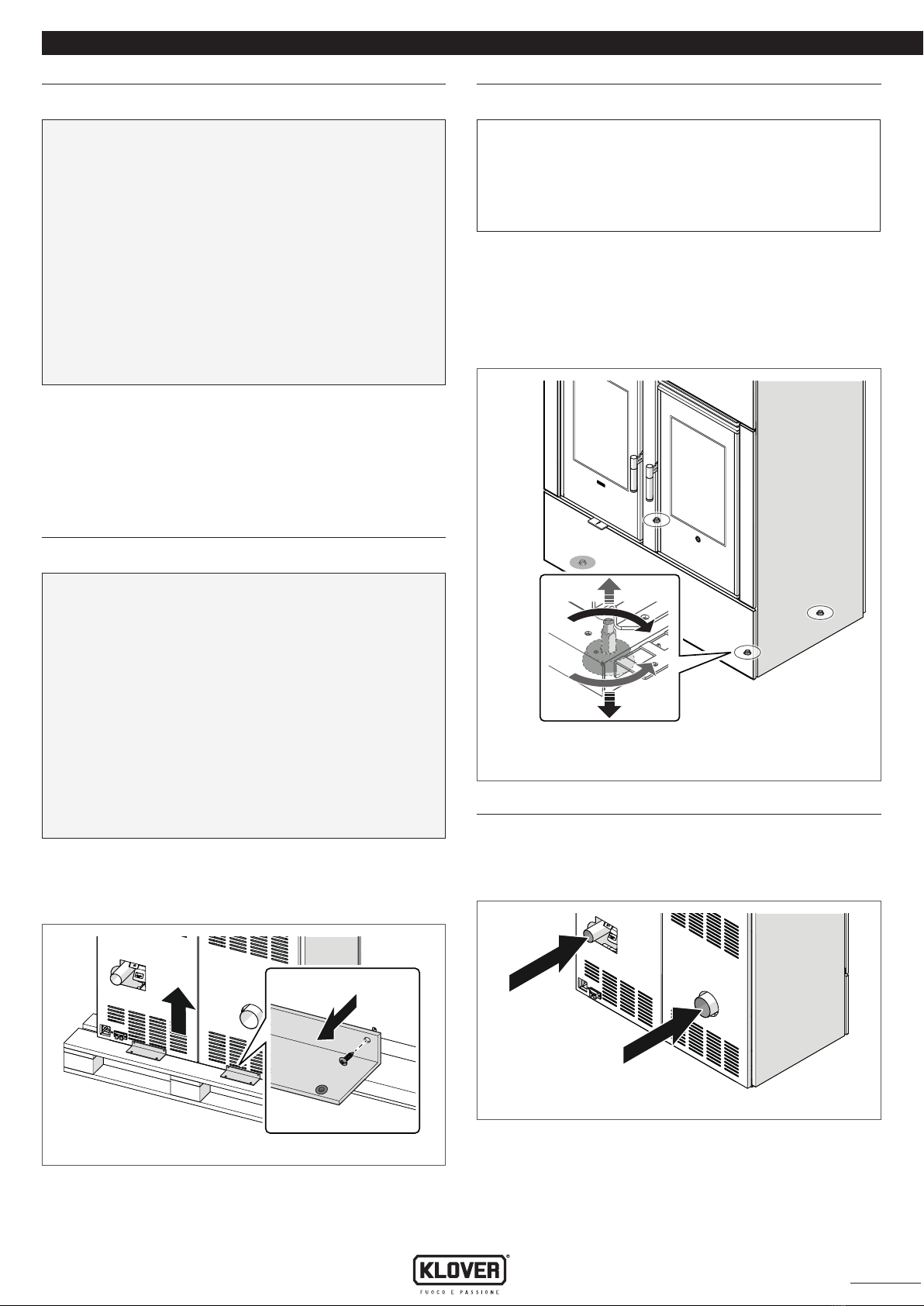 KLOVER®
FUOCO E PASSIONE