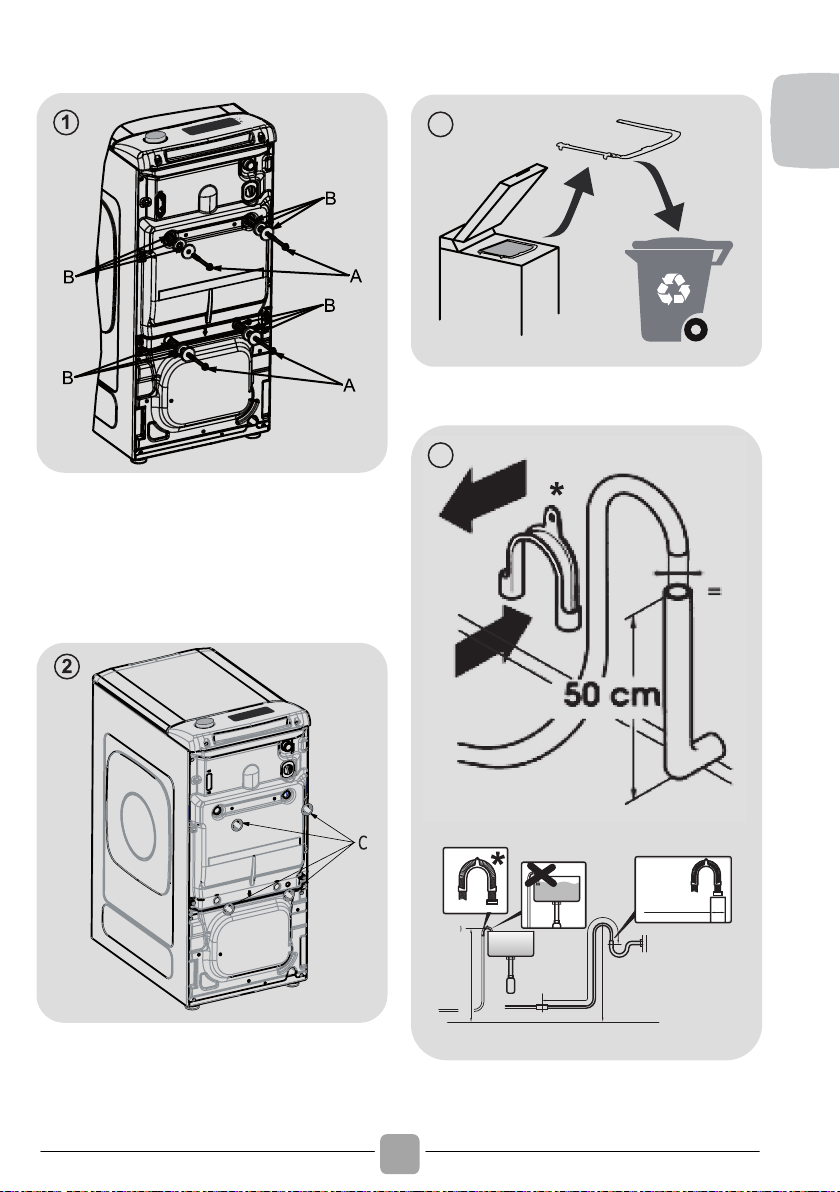 ①

B
B
A
B
B
A

②

C

*
=
50 cm

*