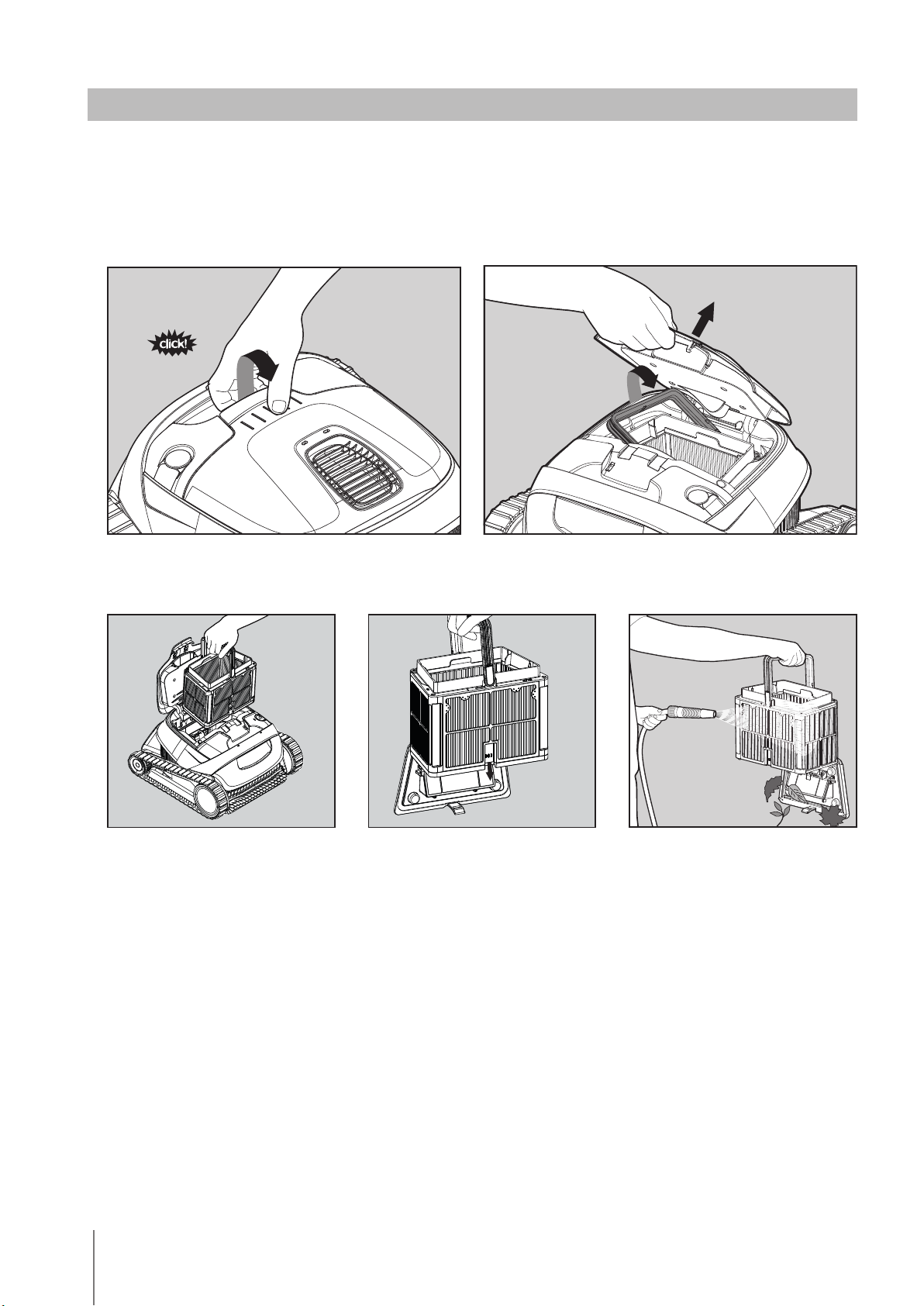 click!