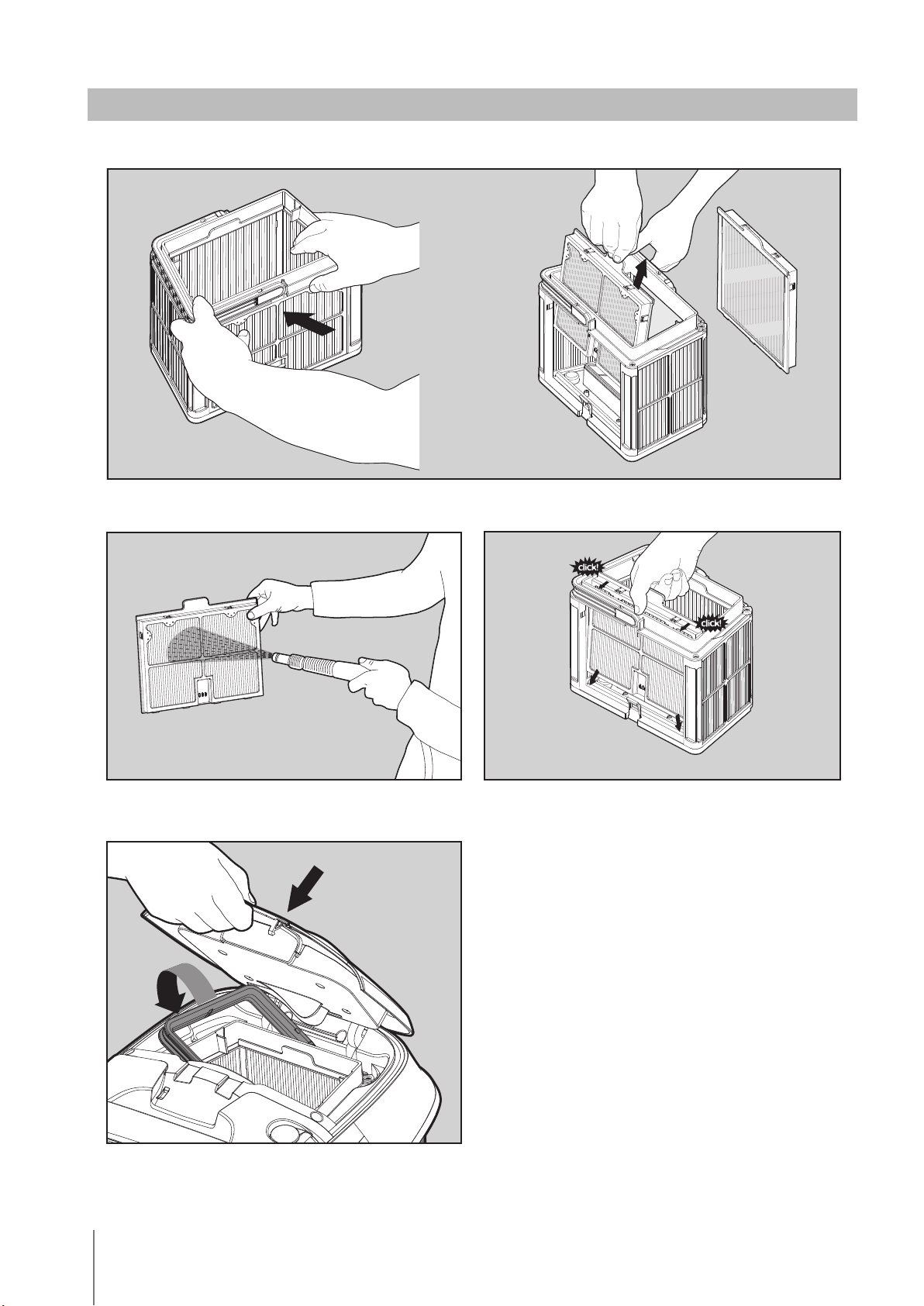 click!

click!