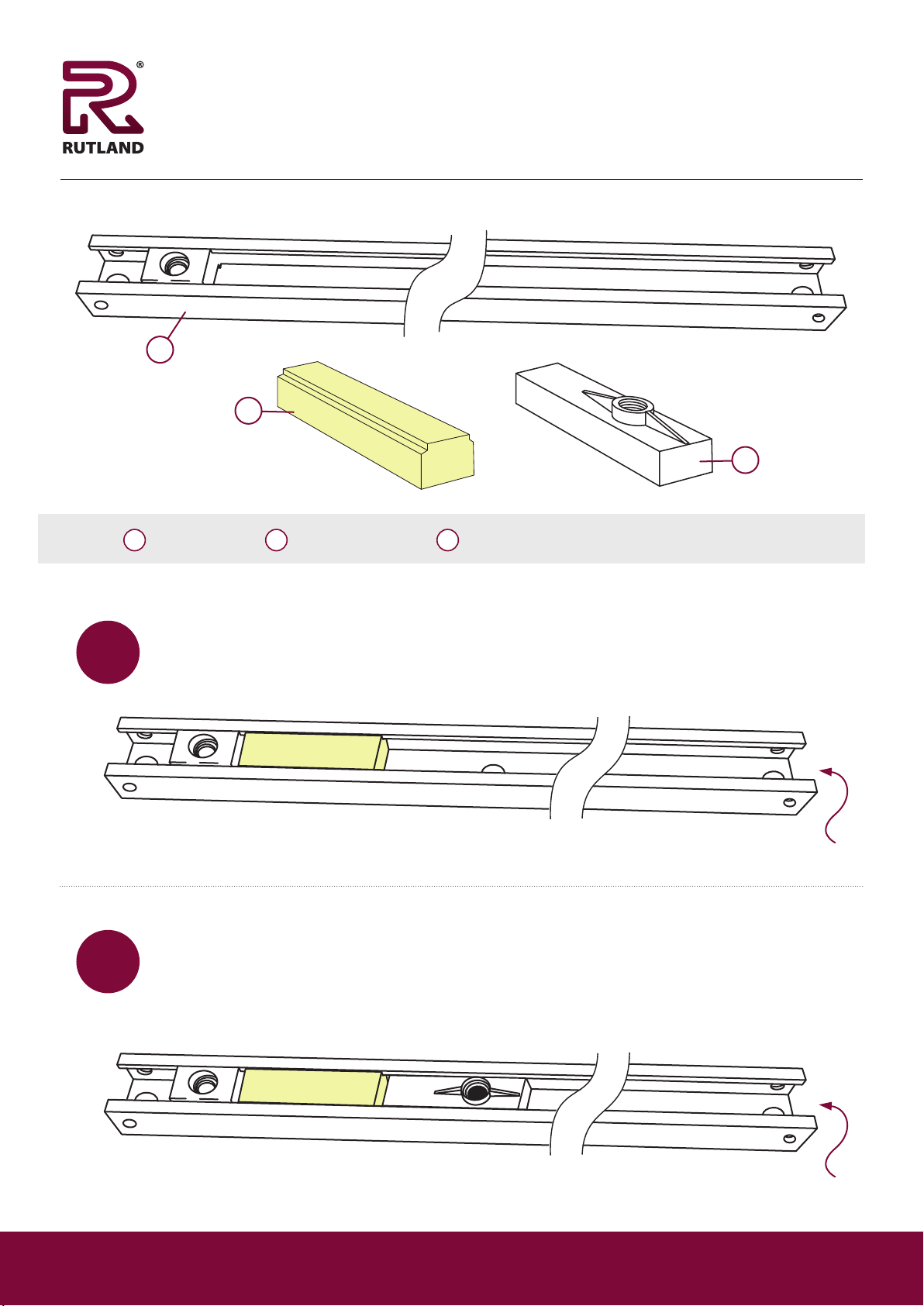 ®
RUTLAND