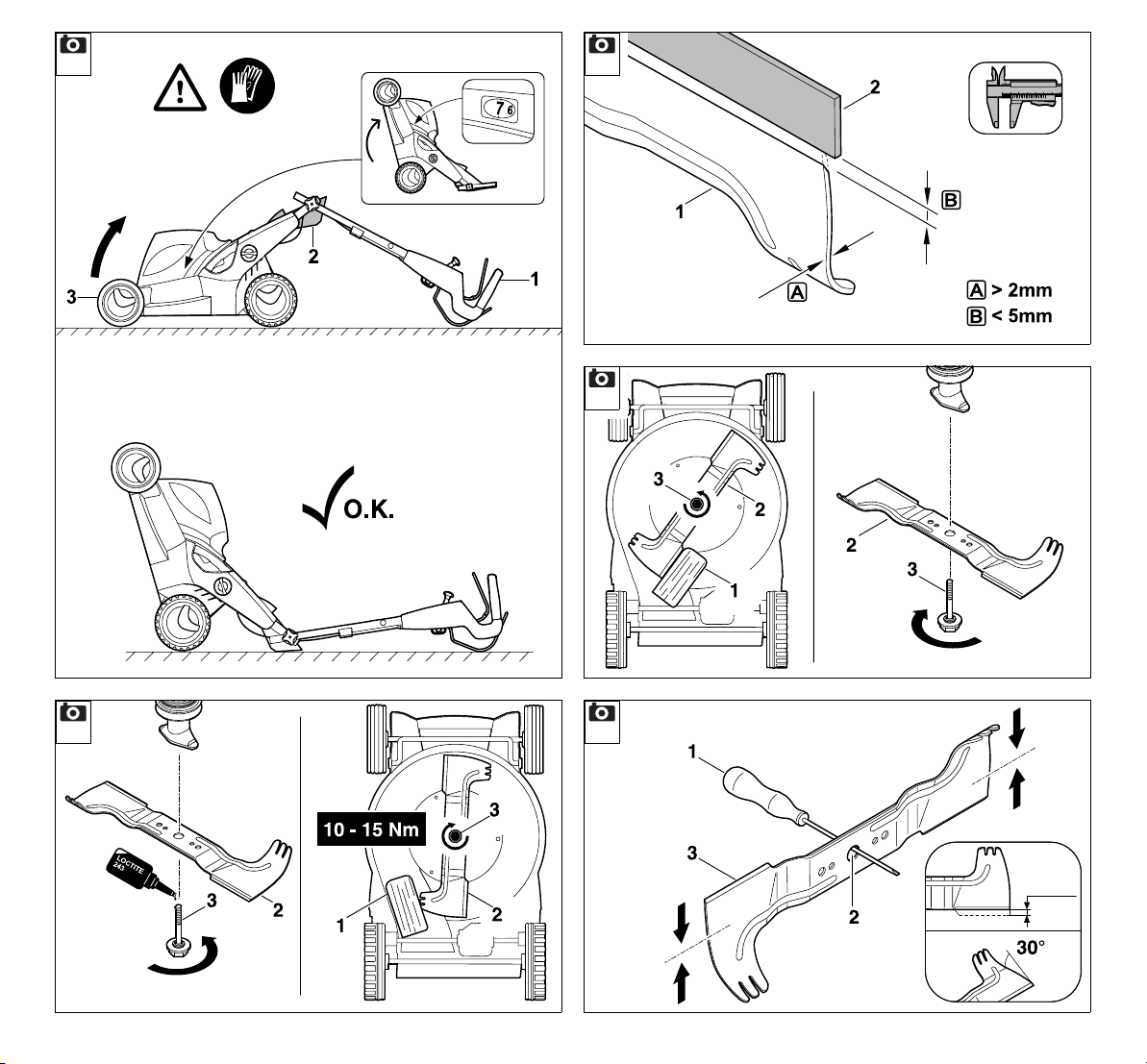 7 6

2

3

1

O.K.

2

1

B

A

A > 2mm
B < 5mm

3

2

1

2

3

LOCTITE 243

3

2

10 - 15 Nm

3

1

2

1

3

2

30°