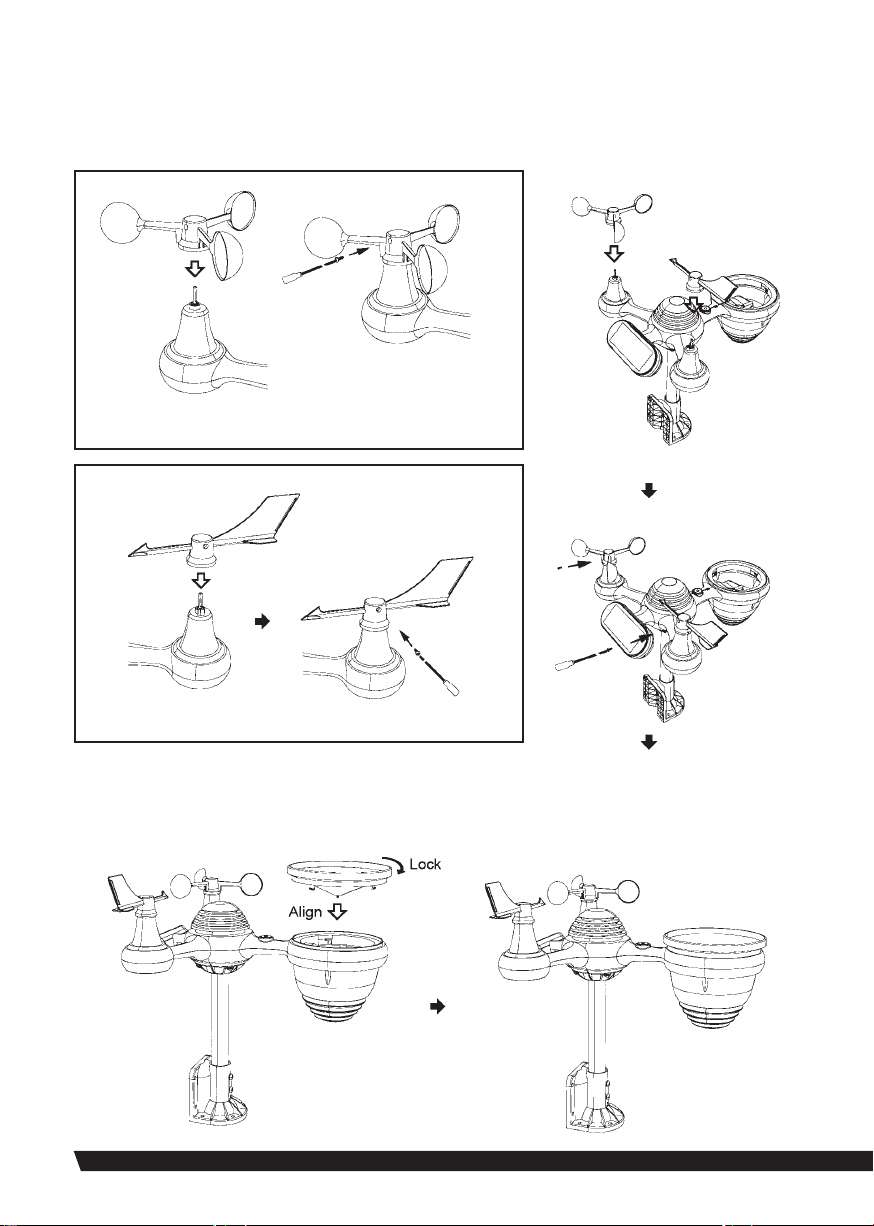 Lock
Align