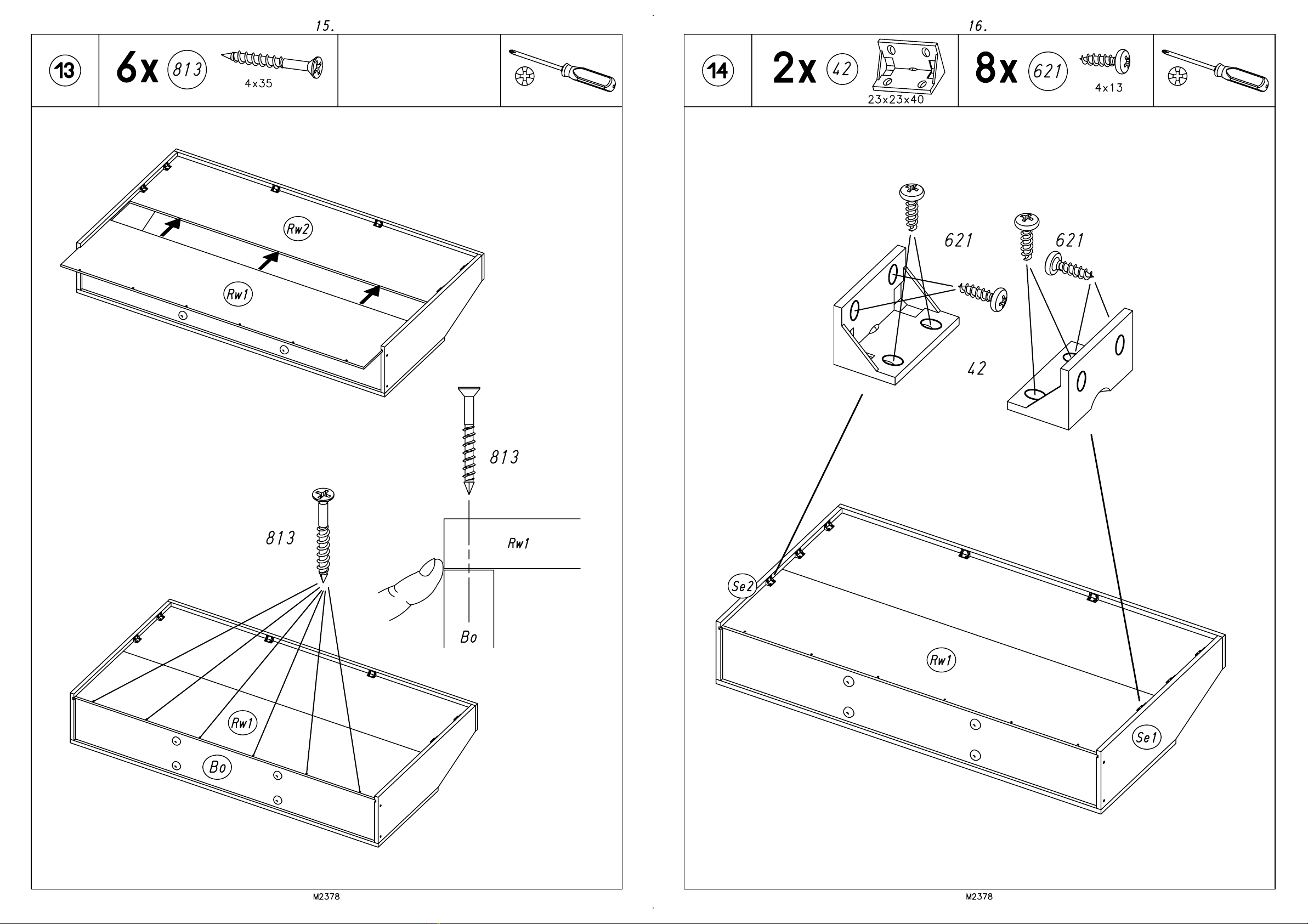 15.

13

6x 813
4x35

Rw2

Rw1

813

813

Rw1

Bo

Rw1

Bo

M2378

16.

14

2x 42
23x23x40

8x 621
4x13

621

621

42

Se2

Rw1

Se1

M2378