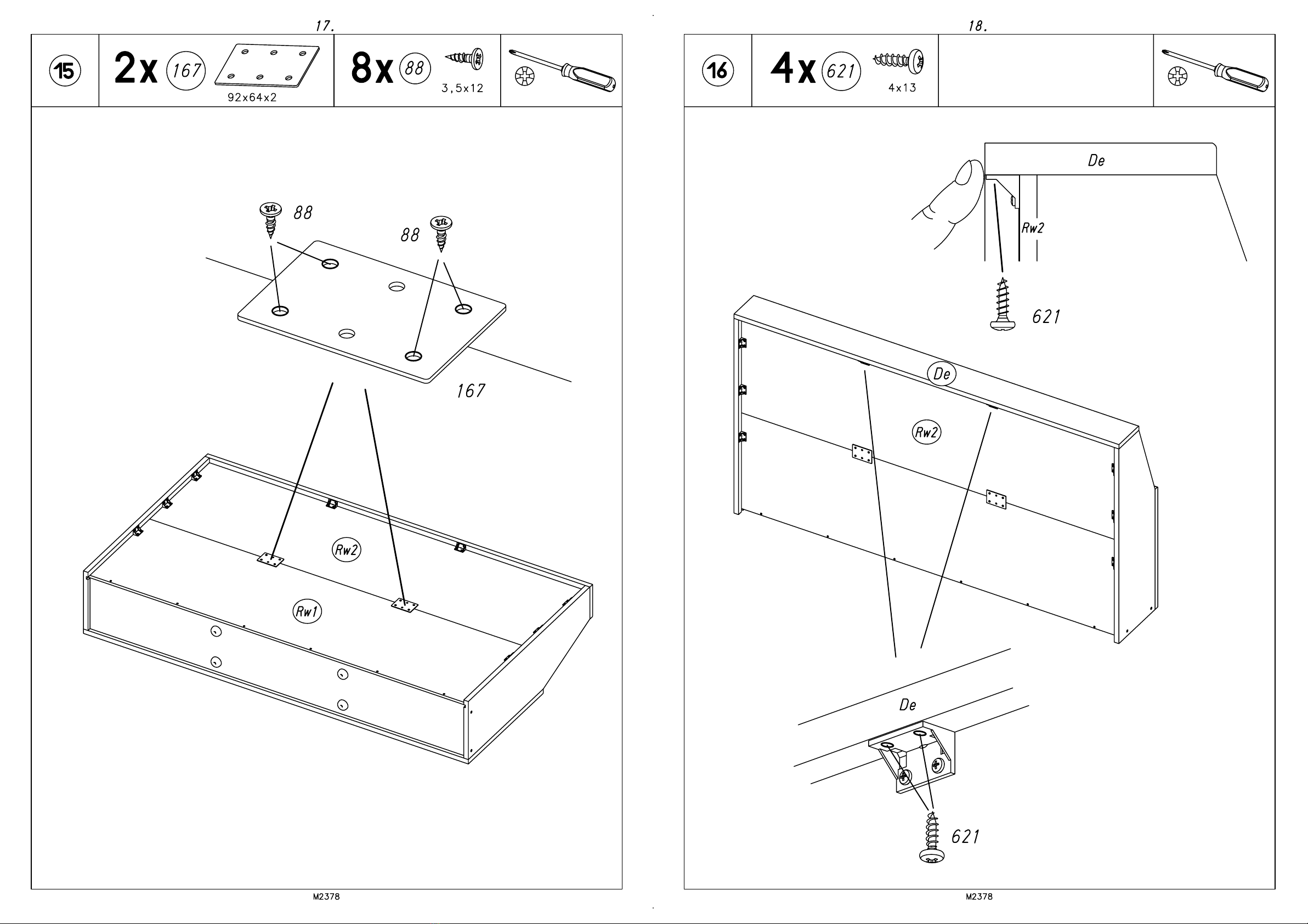 17.

15

2x 167

92x64x2

8x 88

3,5x12

88

88

167

Rw2

Rw1

M2378

18.

16

4x 621

4x13

De

Rw2

621

De

Rw2

De

621

M2378