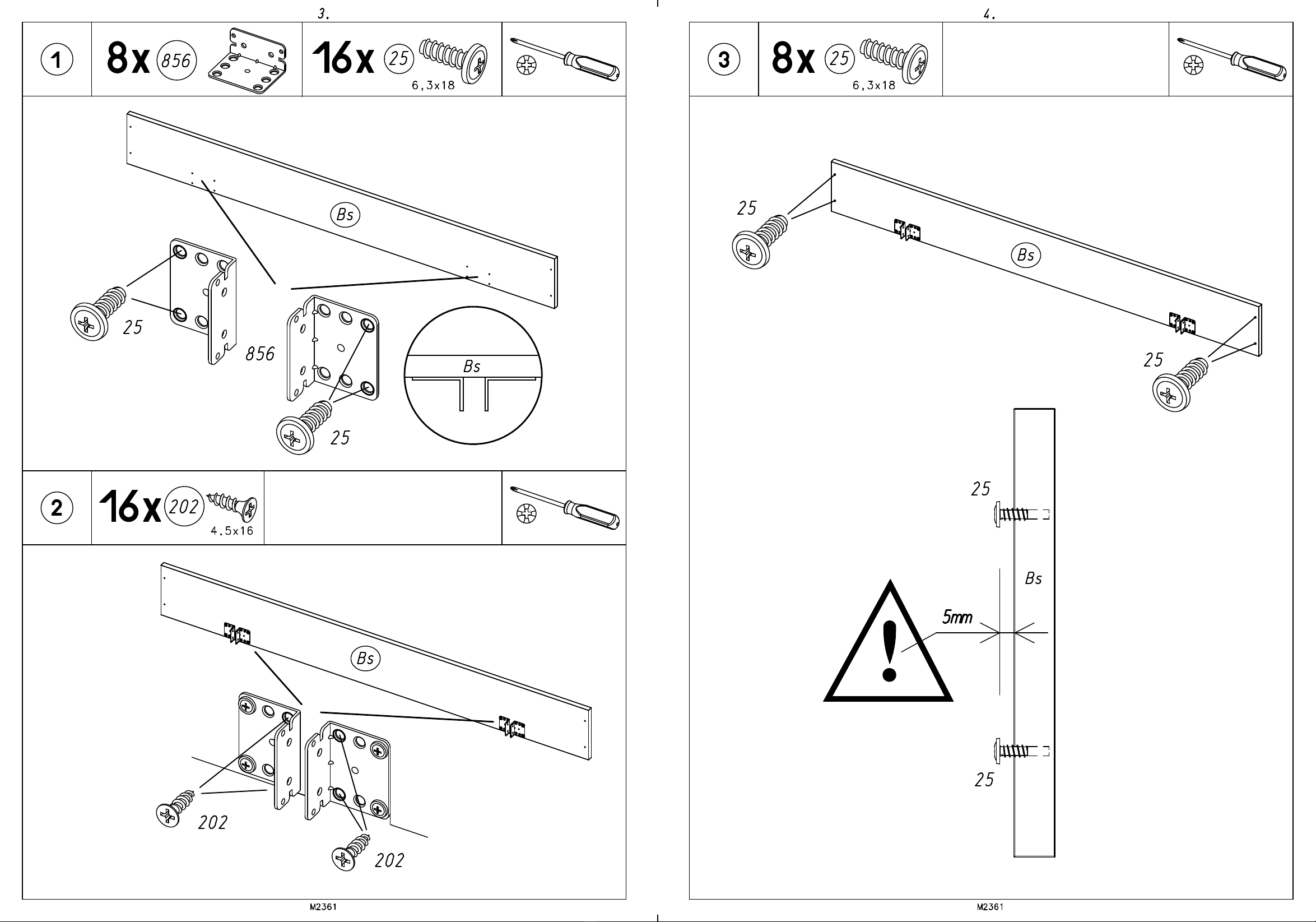 3.

1

8x 856

16x 25 6,3x18

Bs

25

856

Bs

25

2

16x 202 4.5x16

Bs

202

202

M2361

4.

3

8x 25 6,3x18

25

Bs

25

25

Bs

5mm

25

M2361