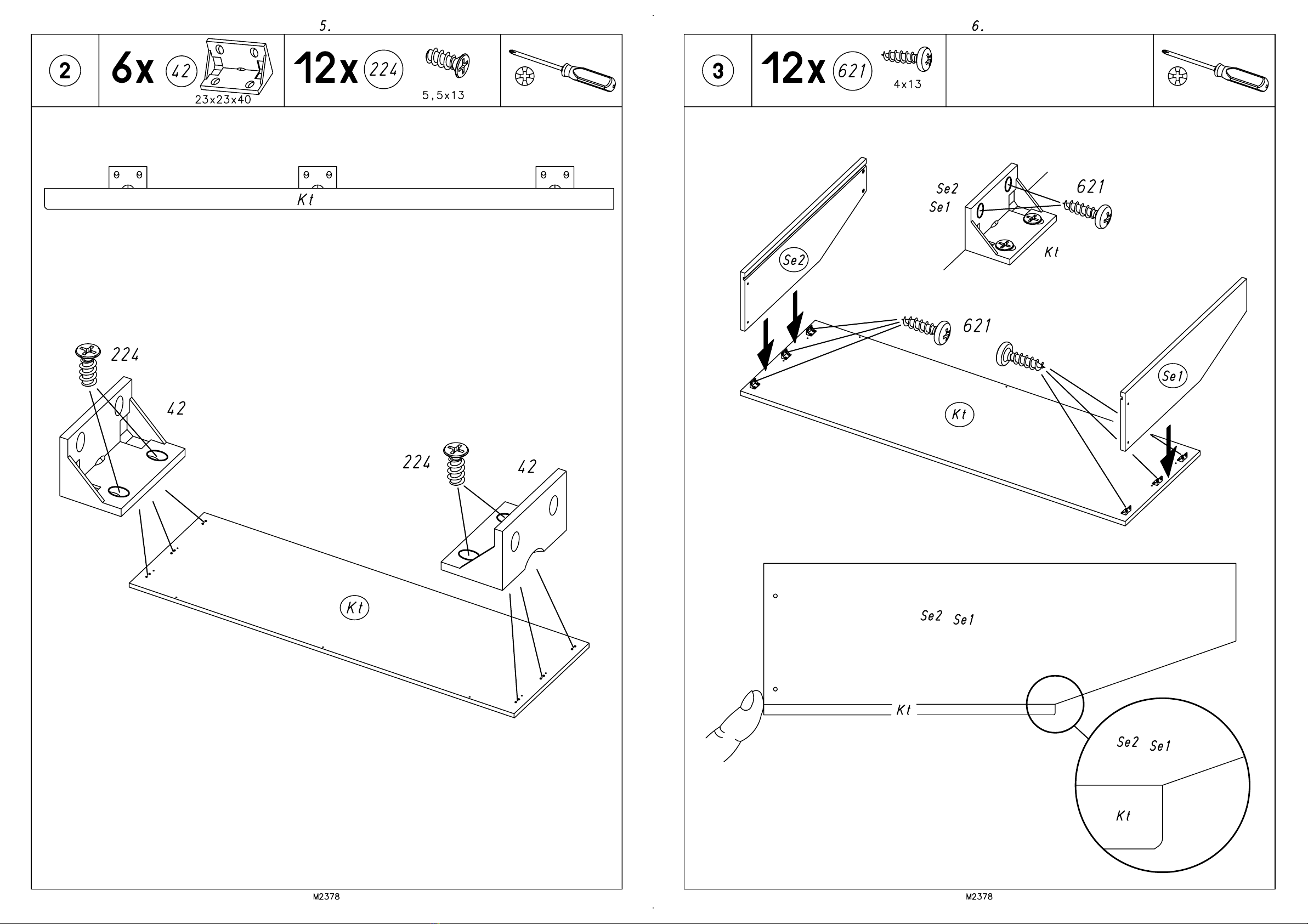 5.

2

6x 42
23x23x40

12x 224
5,5x13

Kt

224

42

224

42

Kt

M2378

6.

3

12x 621
4x13

Se2
Se1

621

Kt

Se2

621

Se1

Kt

Se2 Se1

Kt

Se2 Se1

Kt

M2378