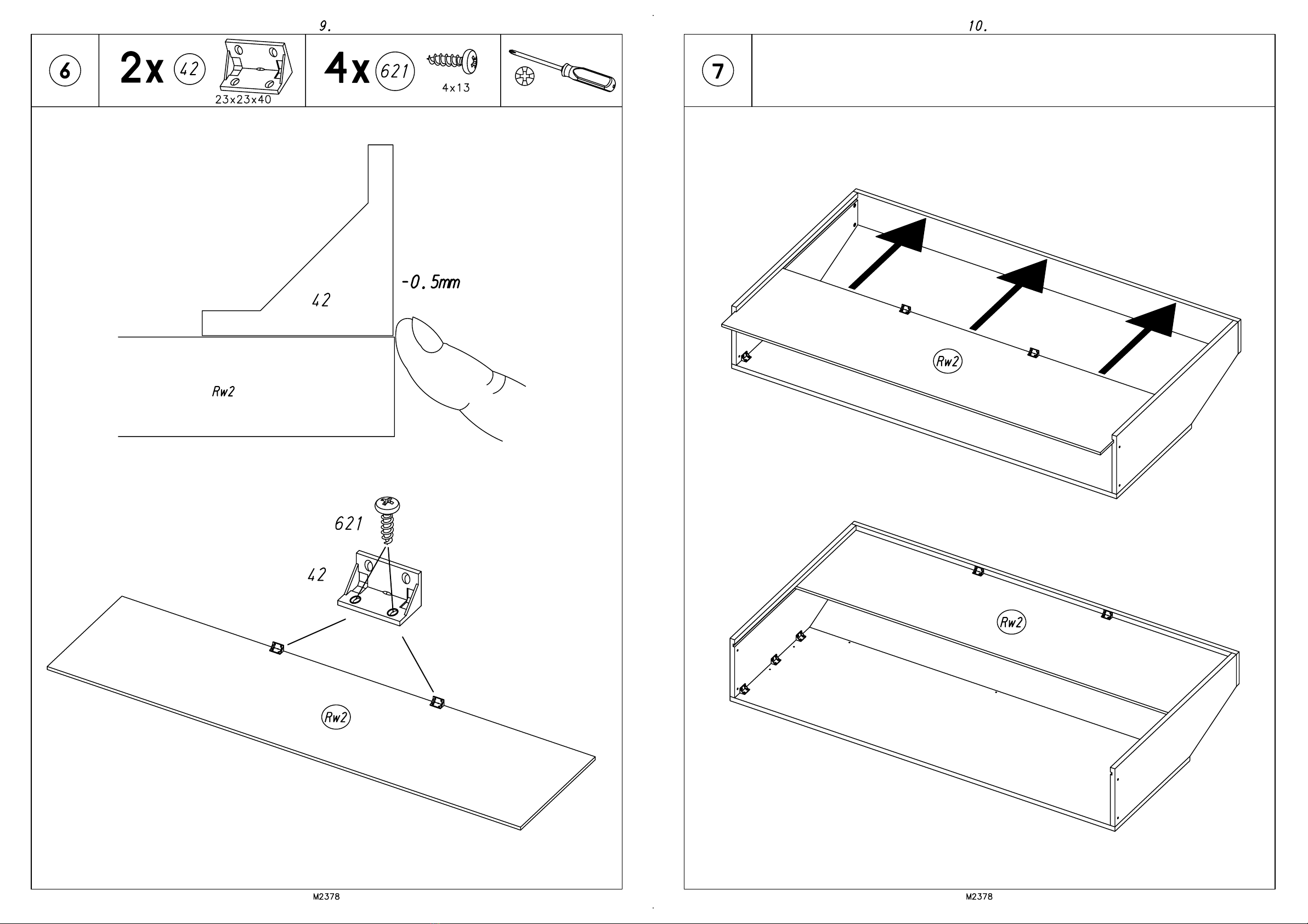 9.

6

2x 42

23x23x40

4x 621

4x13

42

-0.5mm

Rw2

621

42

Rw2

M2378

10.

7

Rw2

Rw2

M2378