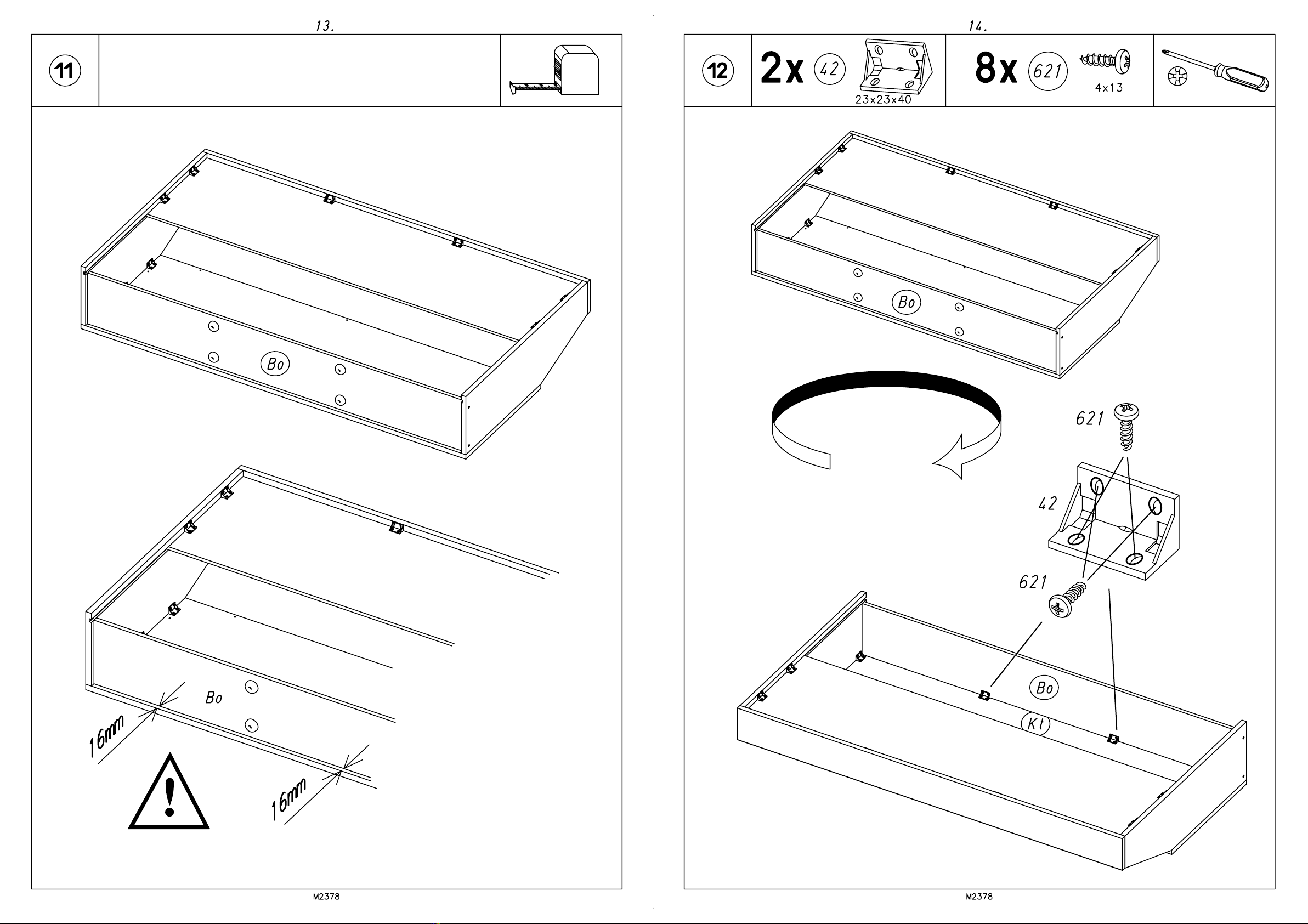 13.

11

Bo

Bo

16mm

16mm

M2378

14.

12

2x 42

23x23x40

8x 621

4x13

Bo

621

42

621

Bo

Kt

M2378