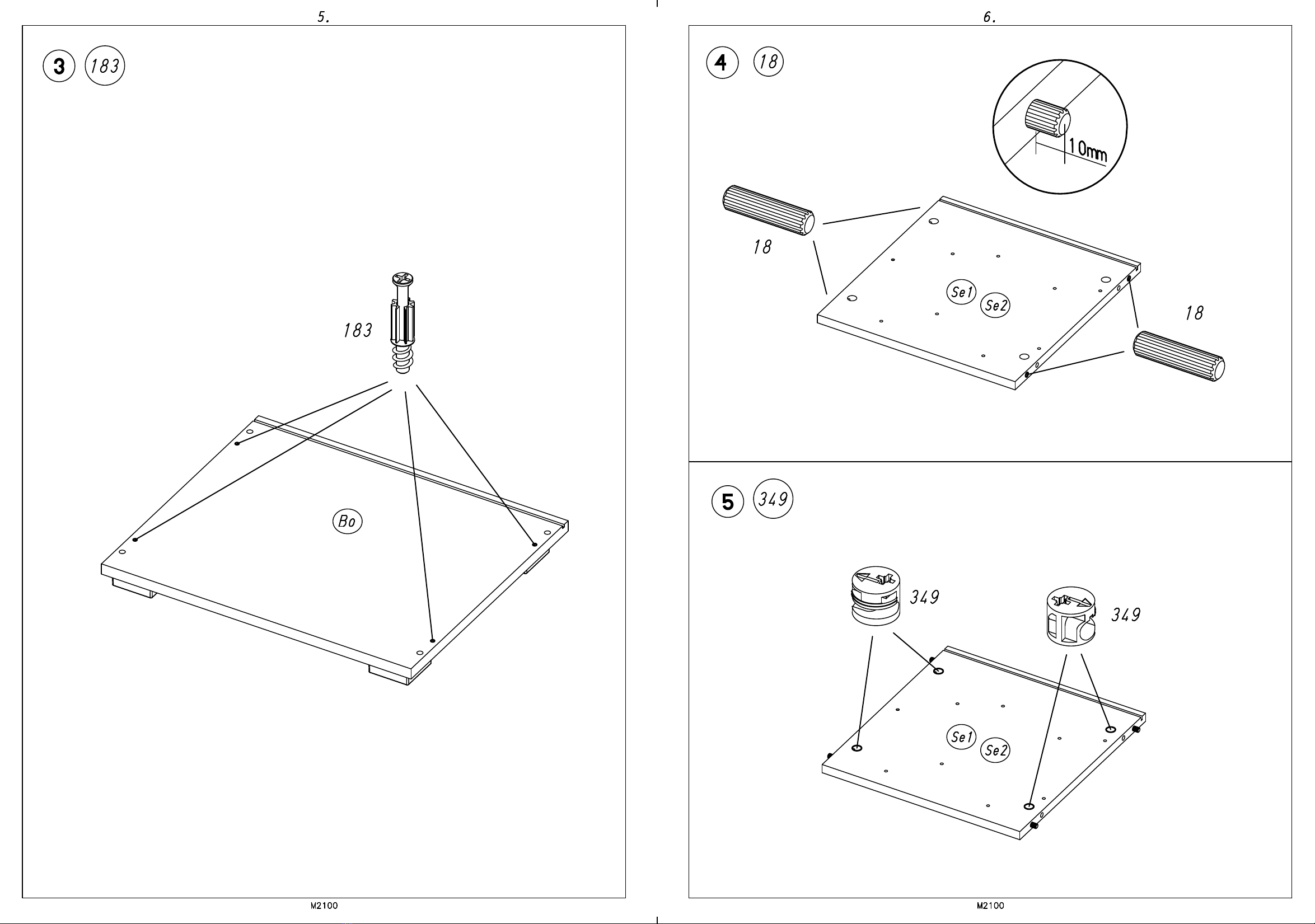 5.

3 183

183

Bo

M2100

6.

4 18

10mm

18

Se1 Se2

18

5 349

349

349

Se1 Se2

M2100