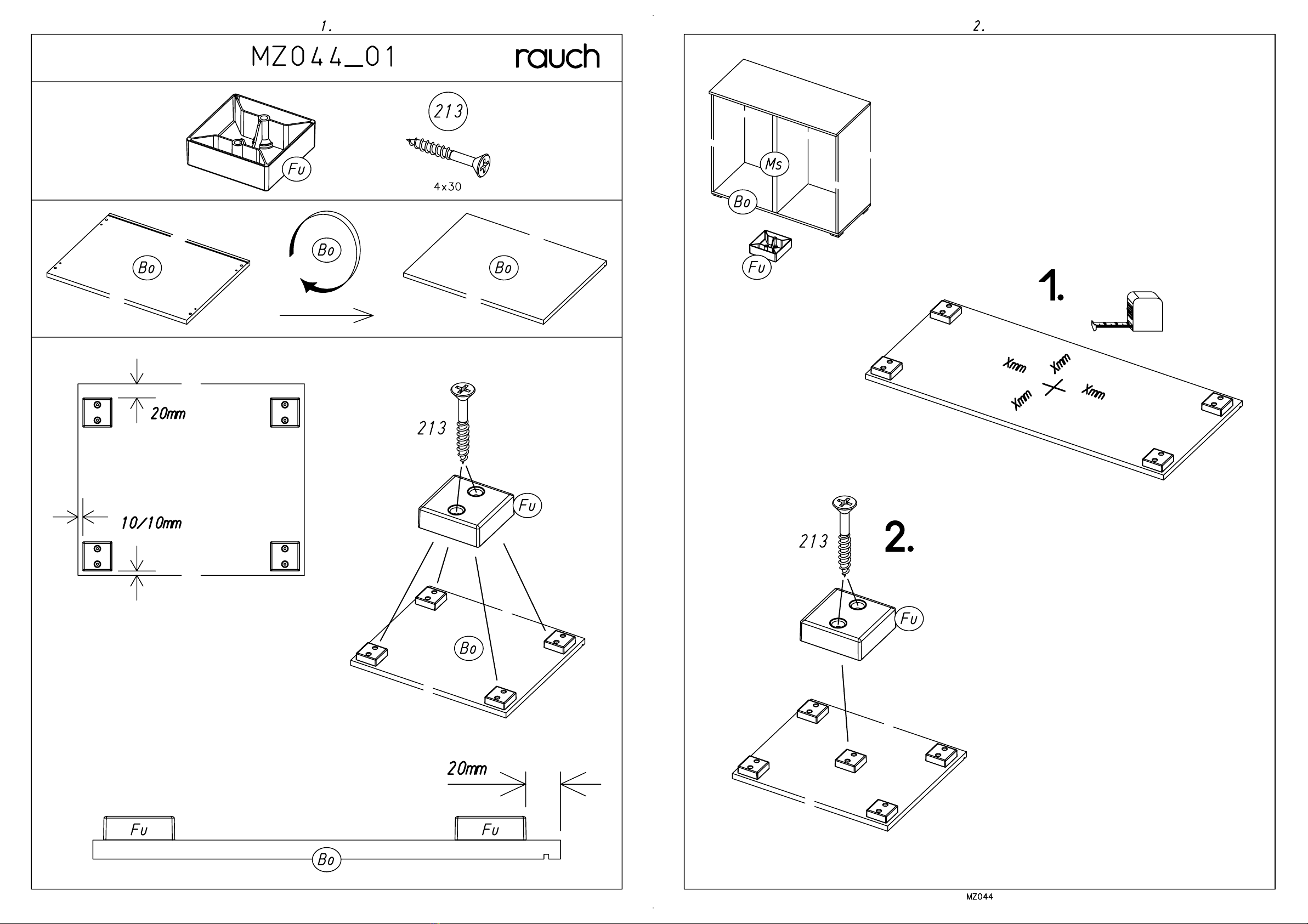 1.

MZ044_01

rauch

Fu

213

4x30

Bo

Bo

Bo

20mm

10/10mm

213

Fu

Bo

20mm

Fu

Fu

Bo

2.

Ms

Bo

Fu

1.

Xmm

Xmm

Xmm

Xmm

213

2.

Fu

MZ044