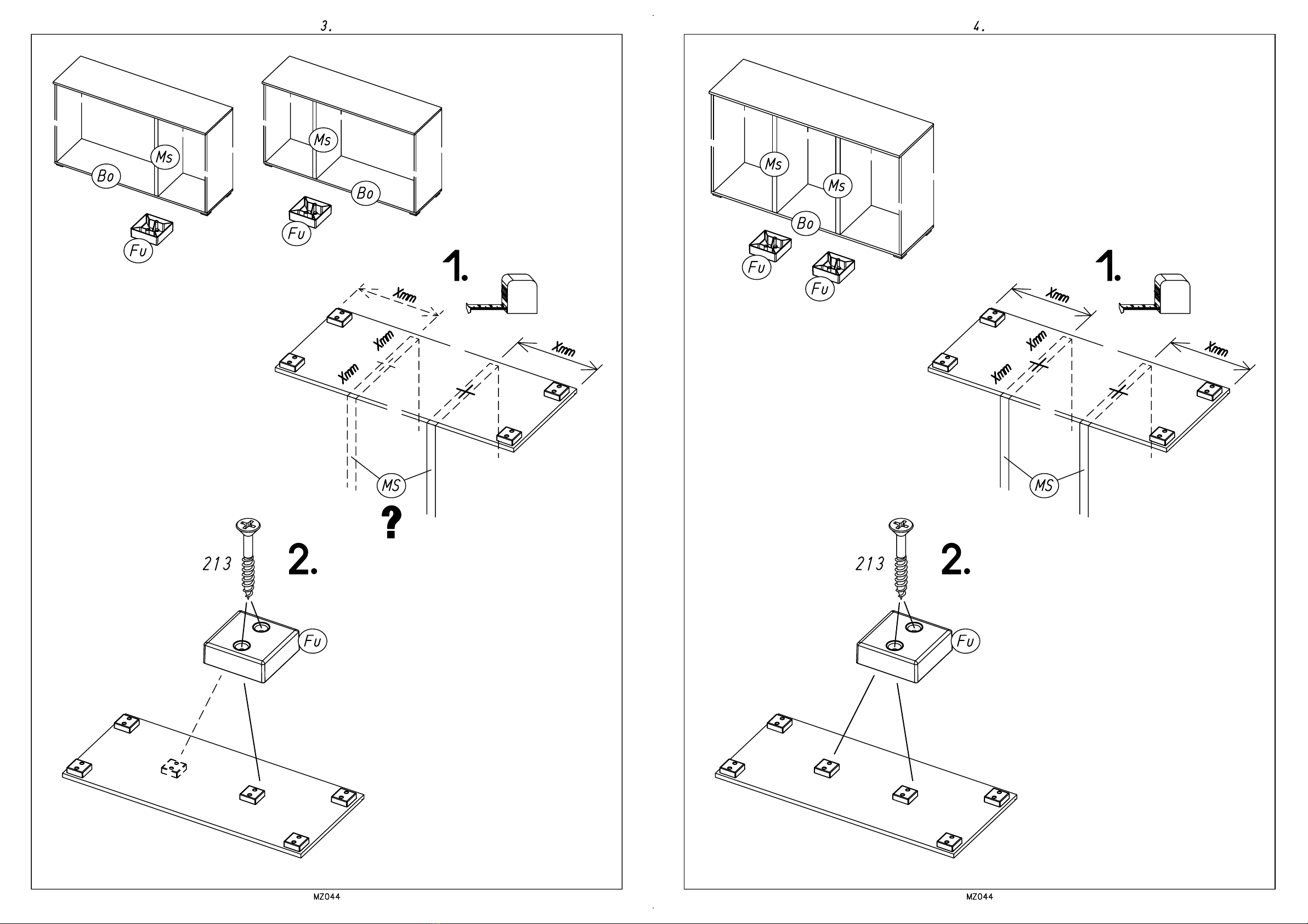 3.

Ms
Bo
Ms
Bo
Fu
Fu

1.

Xmm
Xmm
Xmm
Xmm

MS

?

213

2.

Fu

MZ044

4.

Ms
Ms
Bo
Fu
Fu

1.

Xmm
Xmm
Xmm
Xmm

MS

213

2.

Fu

MZ044