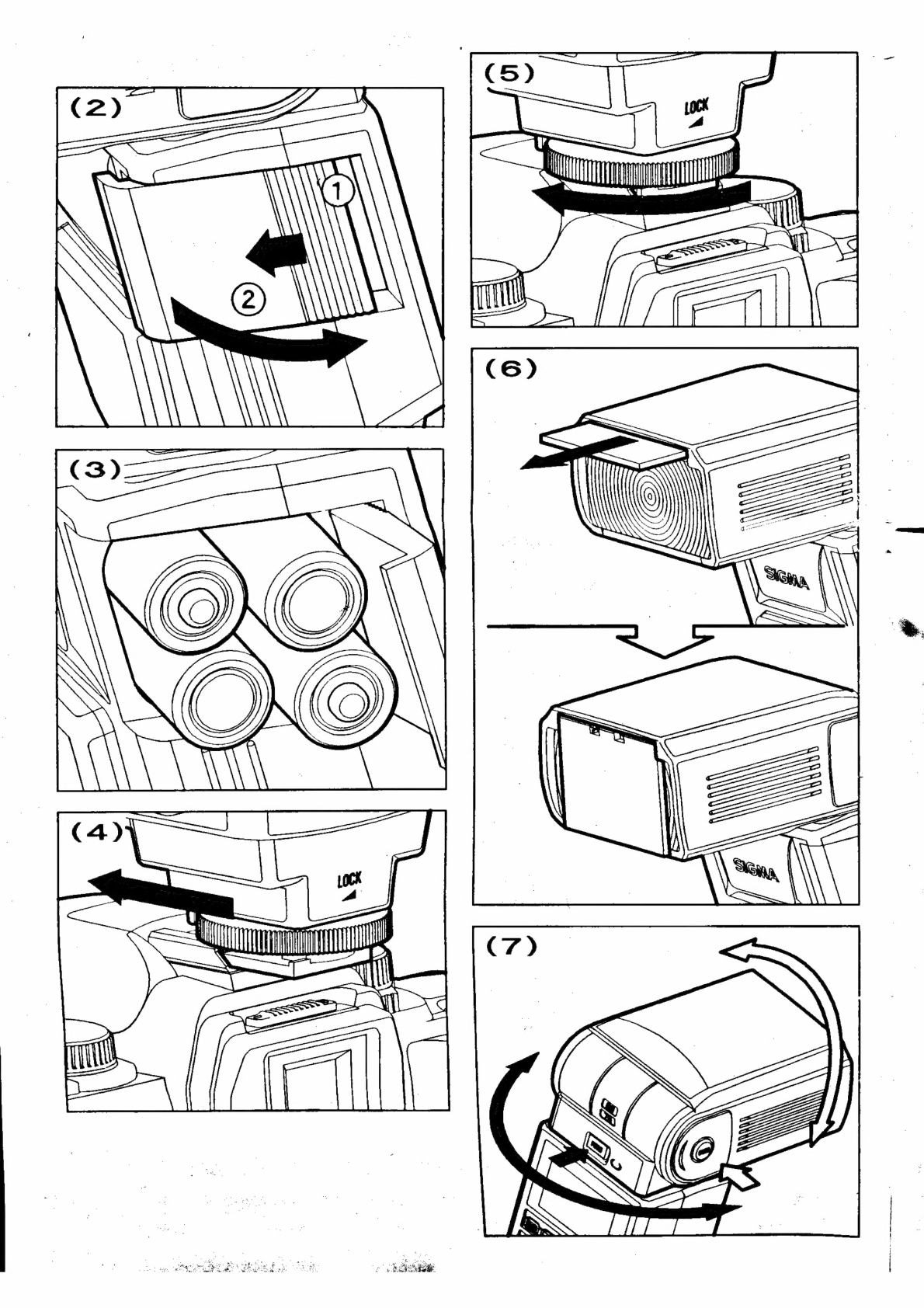 (2)

①

②

(3)

(4)

LOCK

(5)

LOCK

(6)

SIGMA

SIGMA

(7)