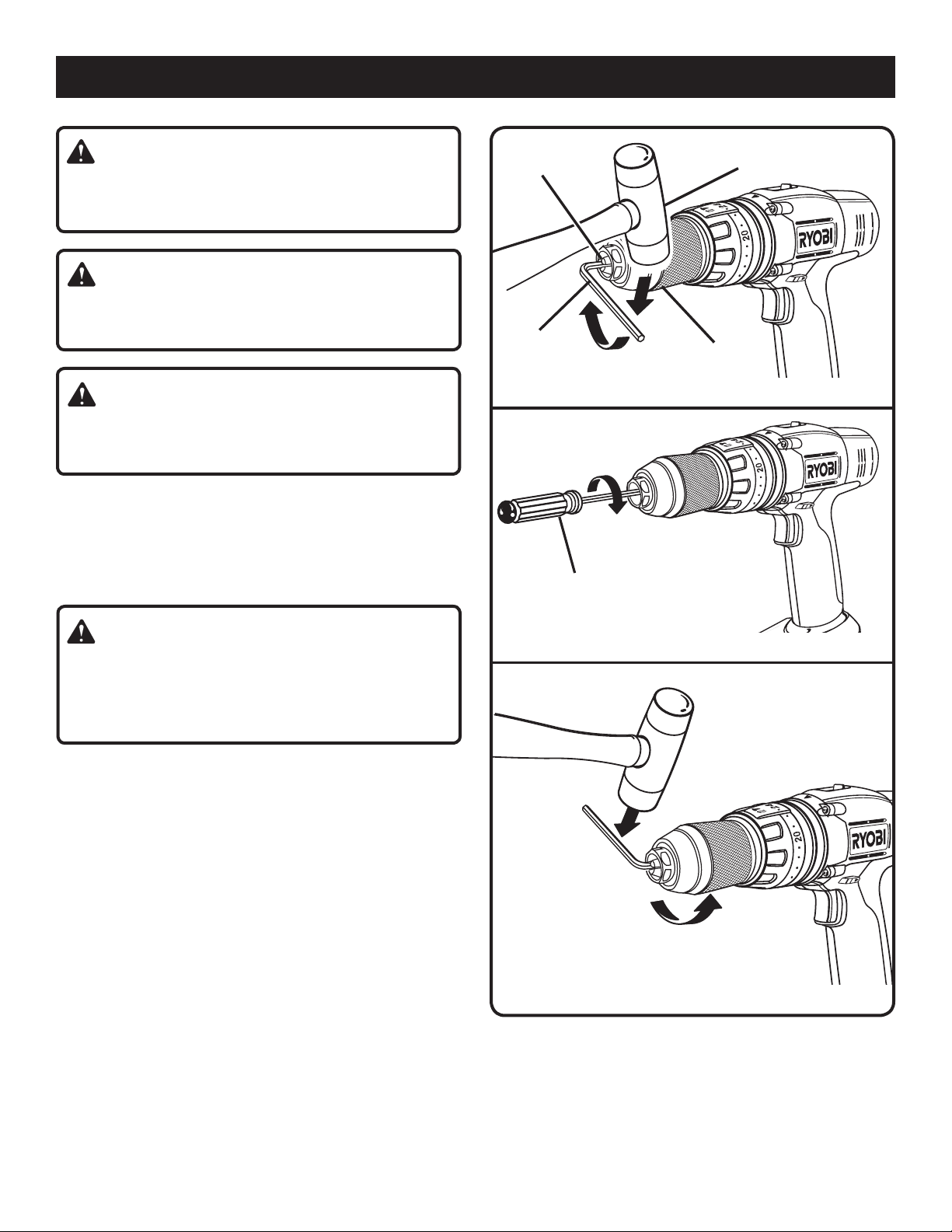 RYOBI

20

RYOBI

20

RYOBI

20