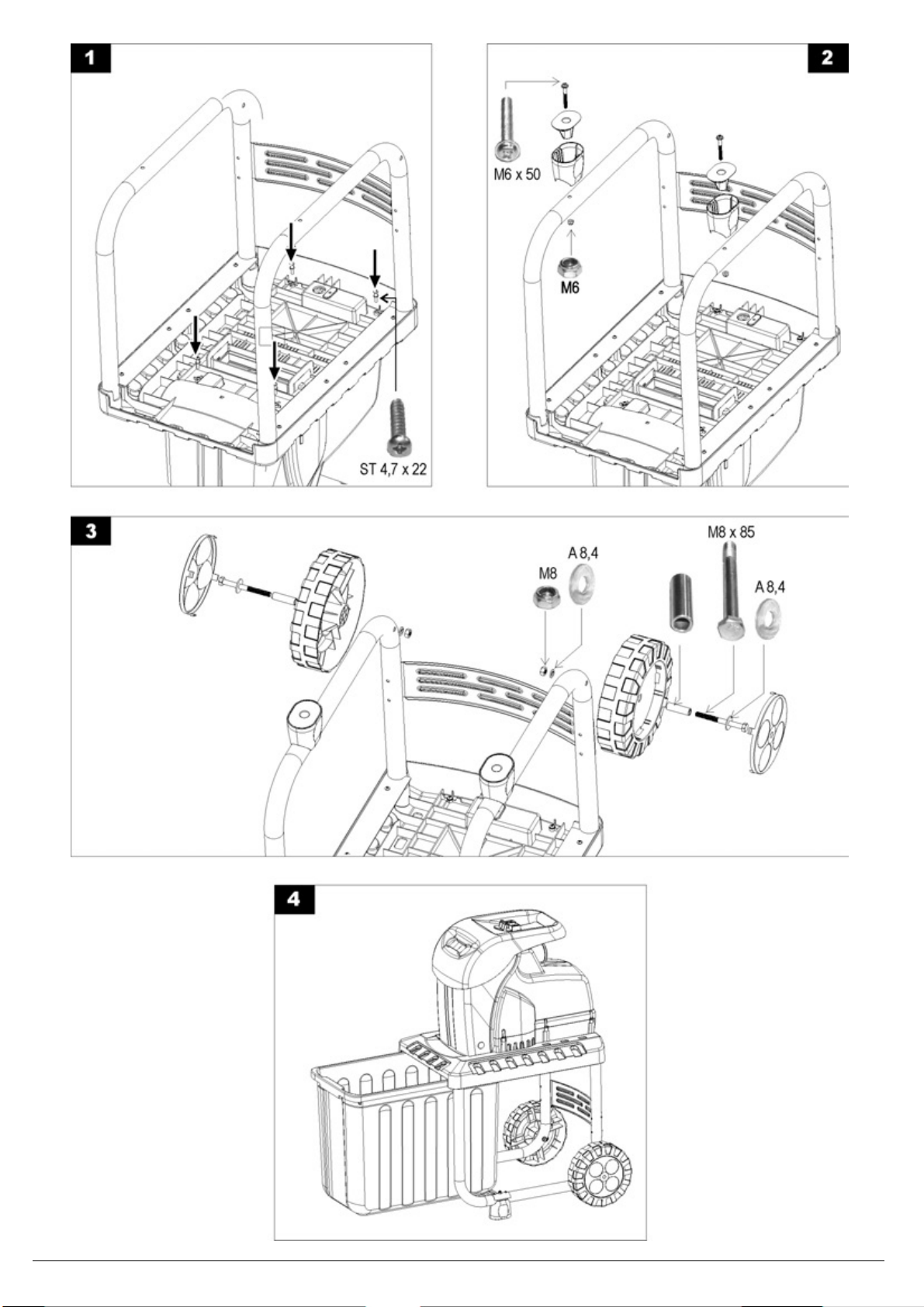 1

ST 4,7 x 22

2

M6 x 50

M6

3

M8

A 8,4

M8 x 85

A 8,4

4