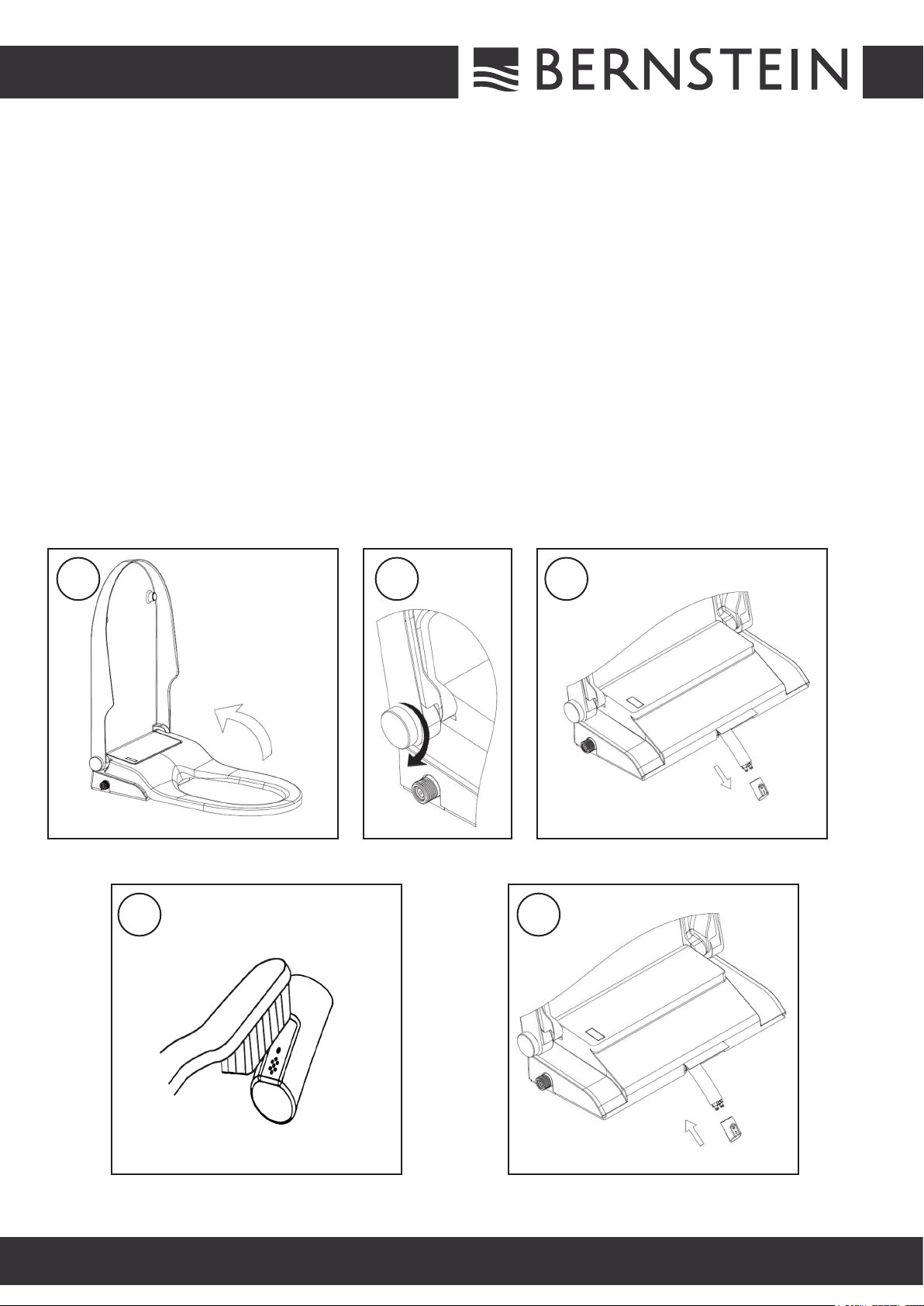 BERNSTEIN