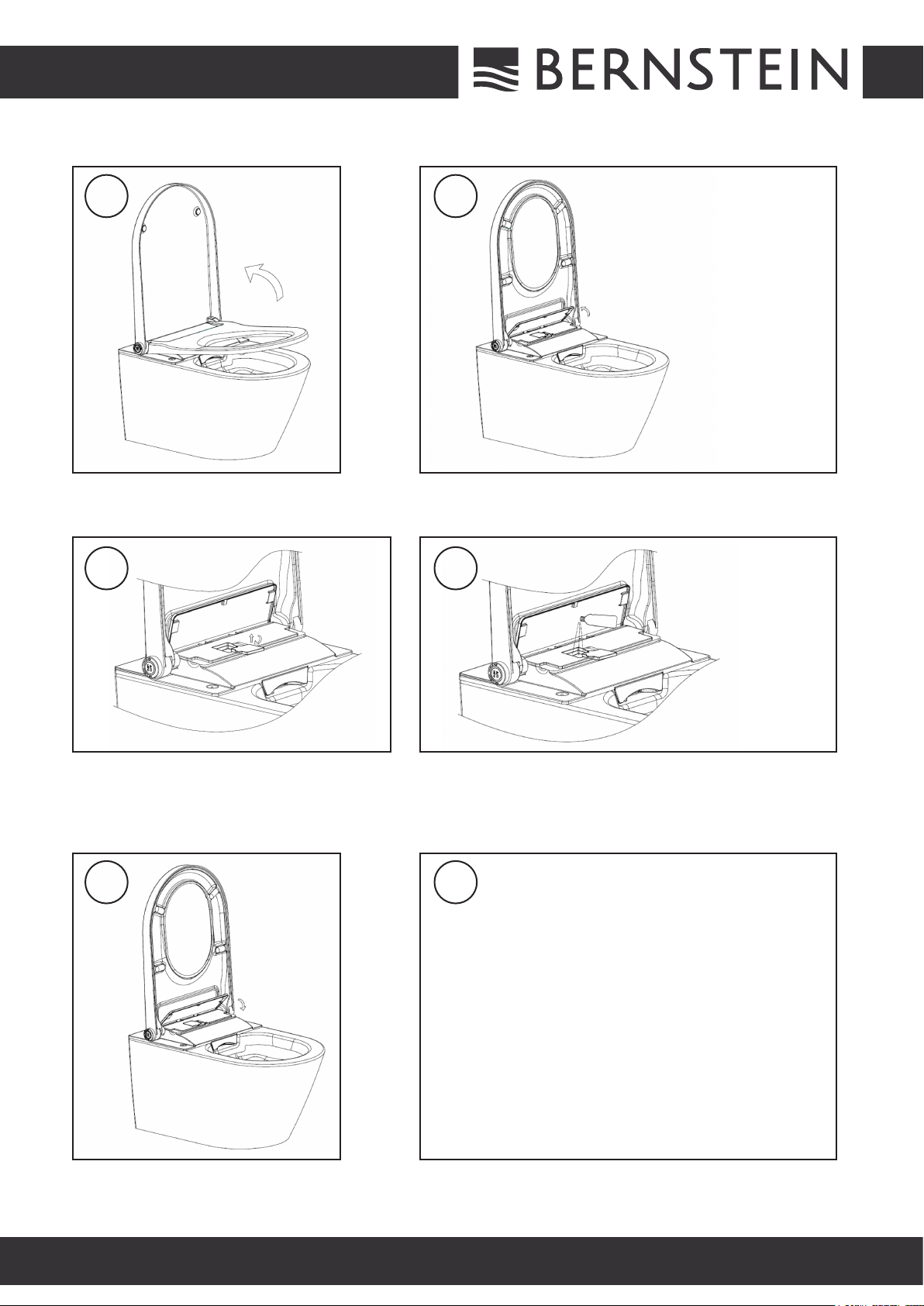 BERNSTEIN