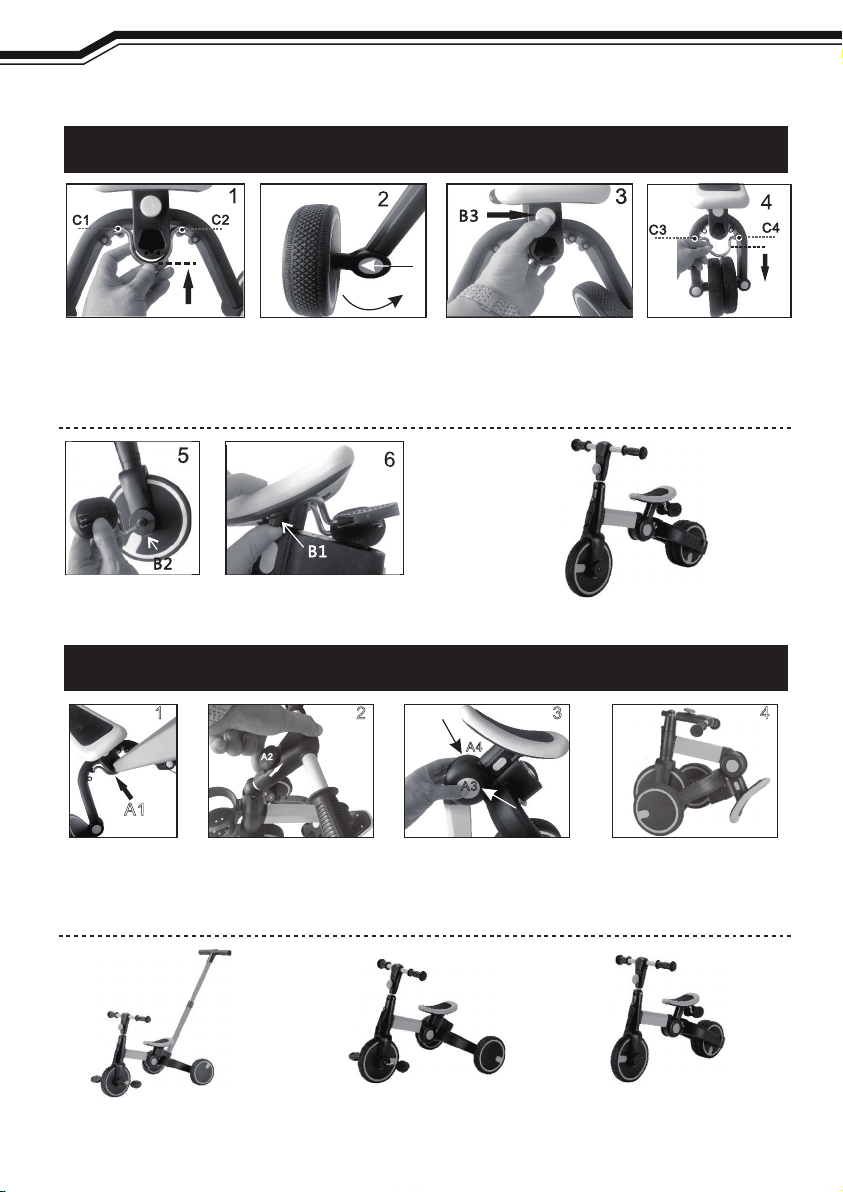 1
C1
C2
2
3
B3
4
C3
C4
5
B2
6
B1
1
A1
2
A2
3
A4
A3
4