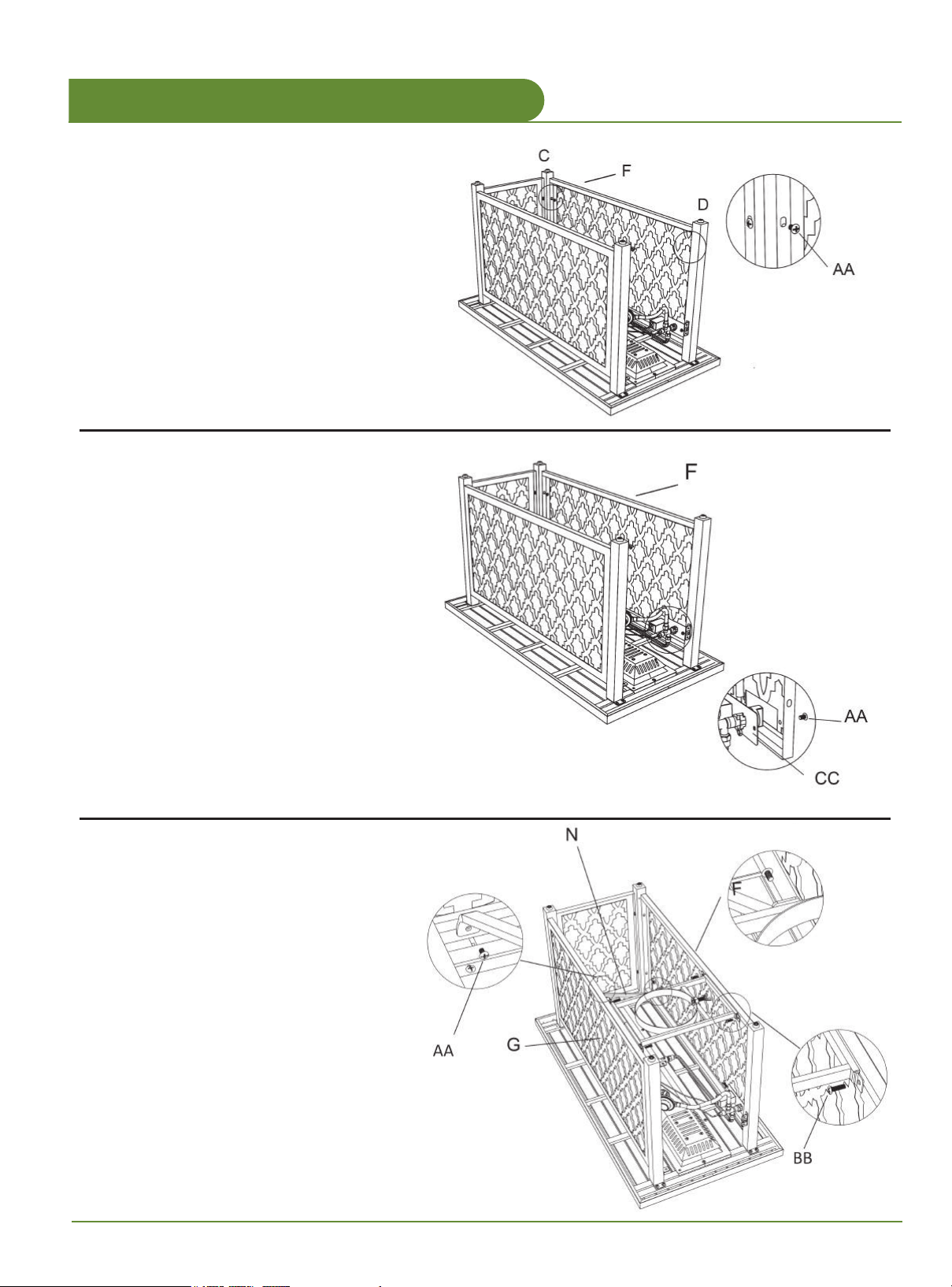 C
F
D
AA

F
AA
CC

N
F
AA
G
BB