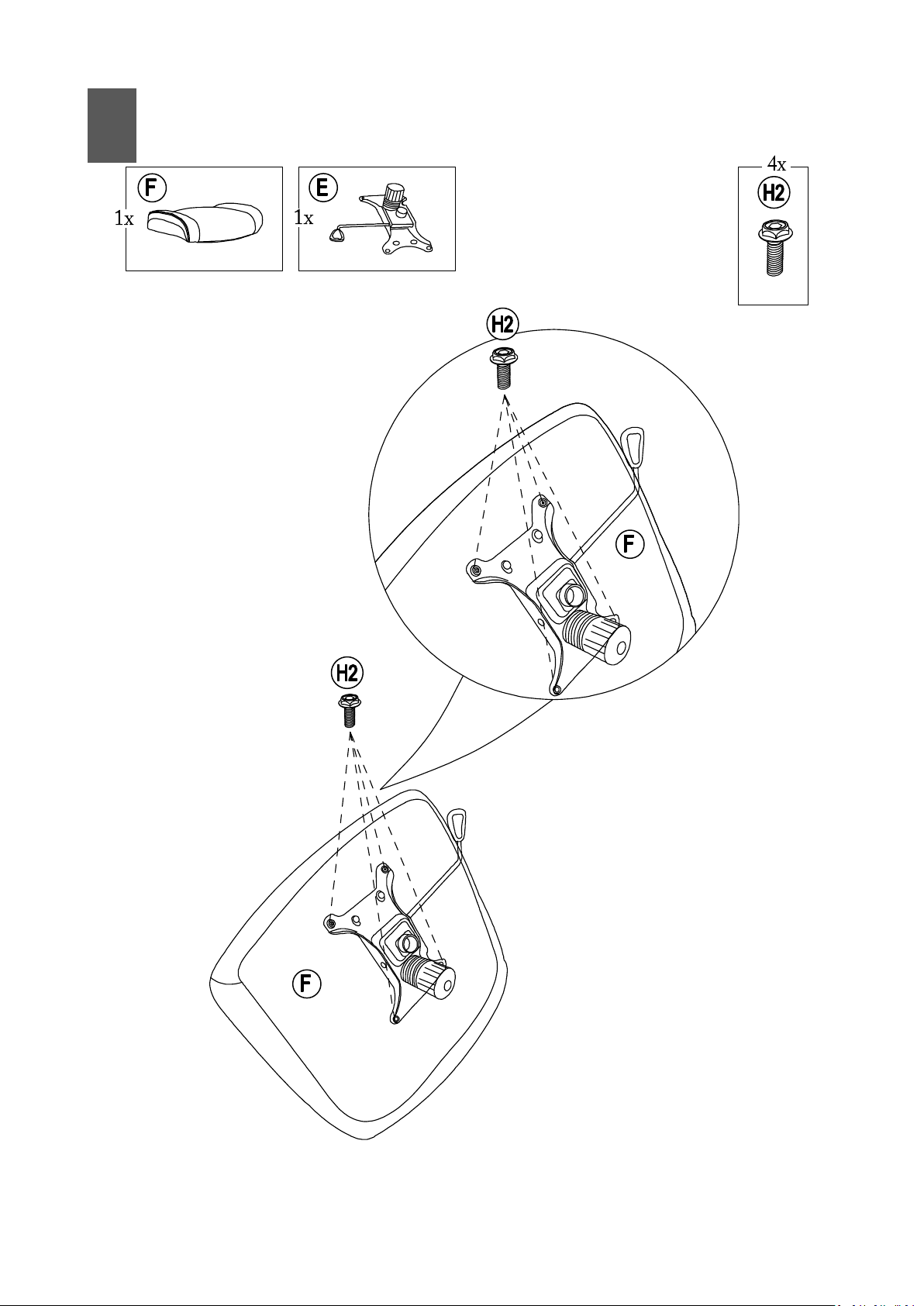 F
1x

E
1x

4x
H2

H2

F

H2

F