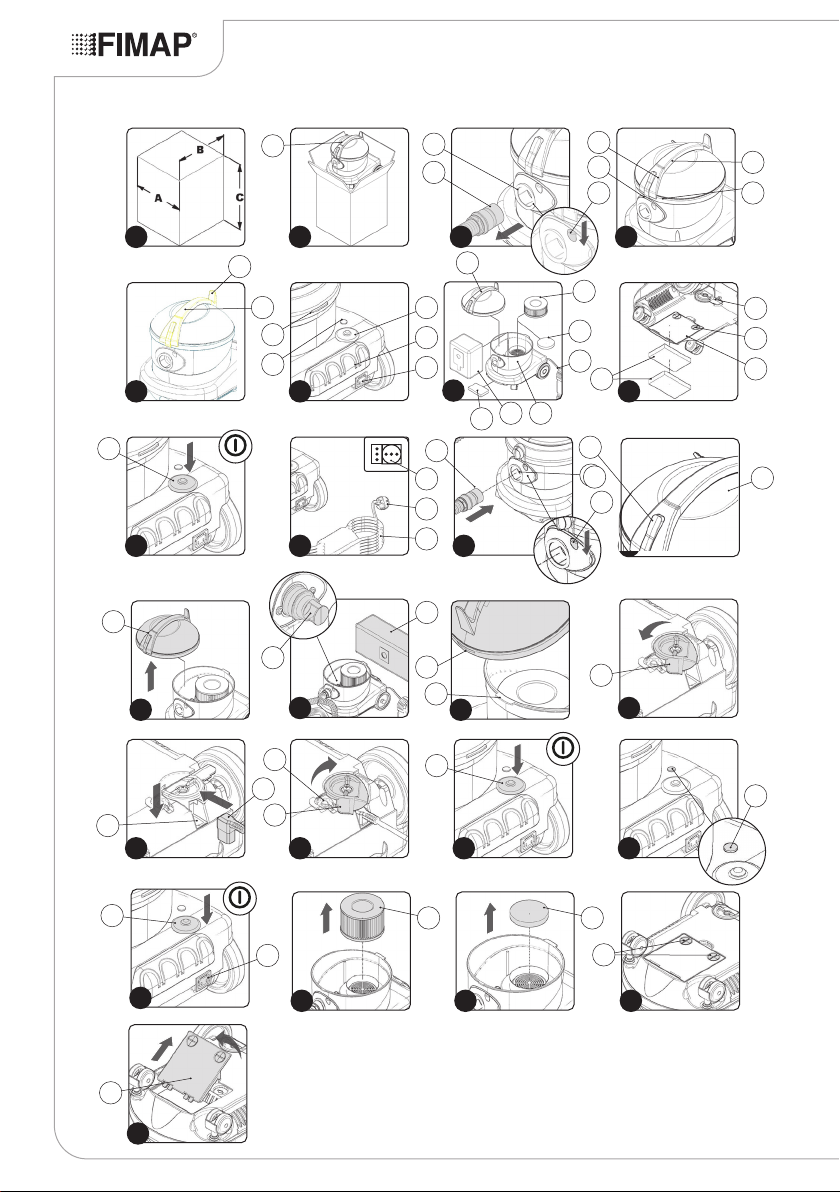 FIMAP®

B
A
C