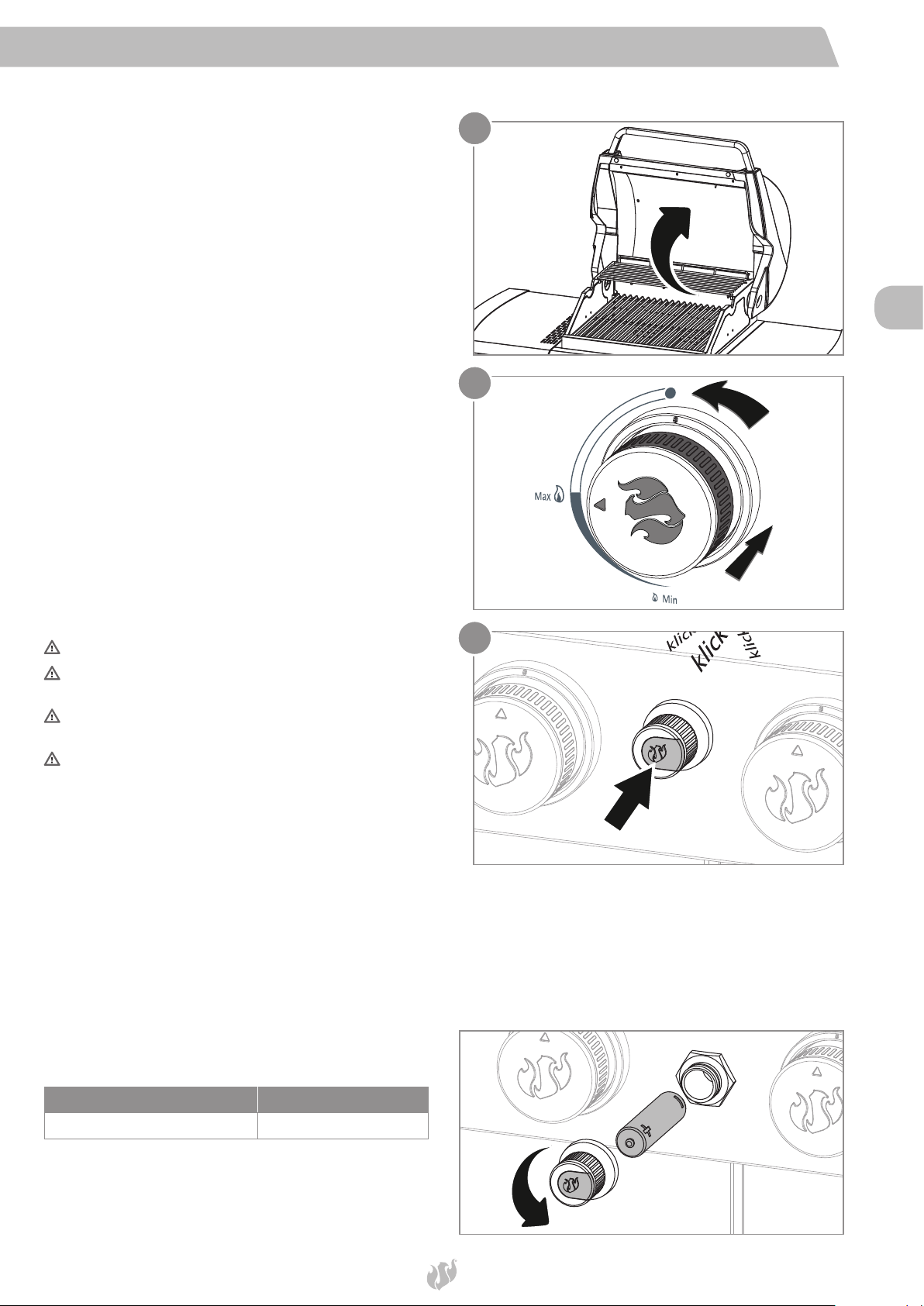 Max

Min

klick
klick
klick