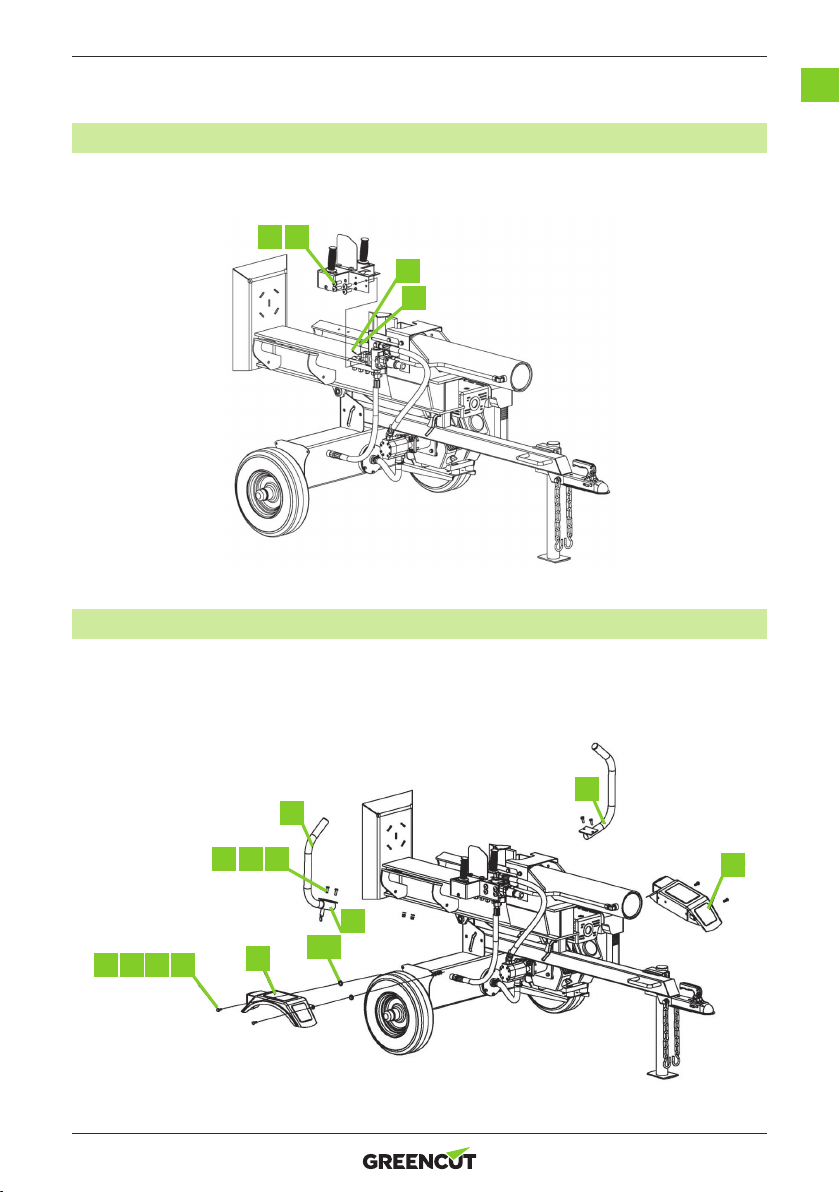 GREENCUT