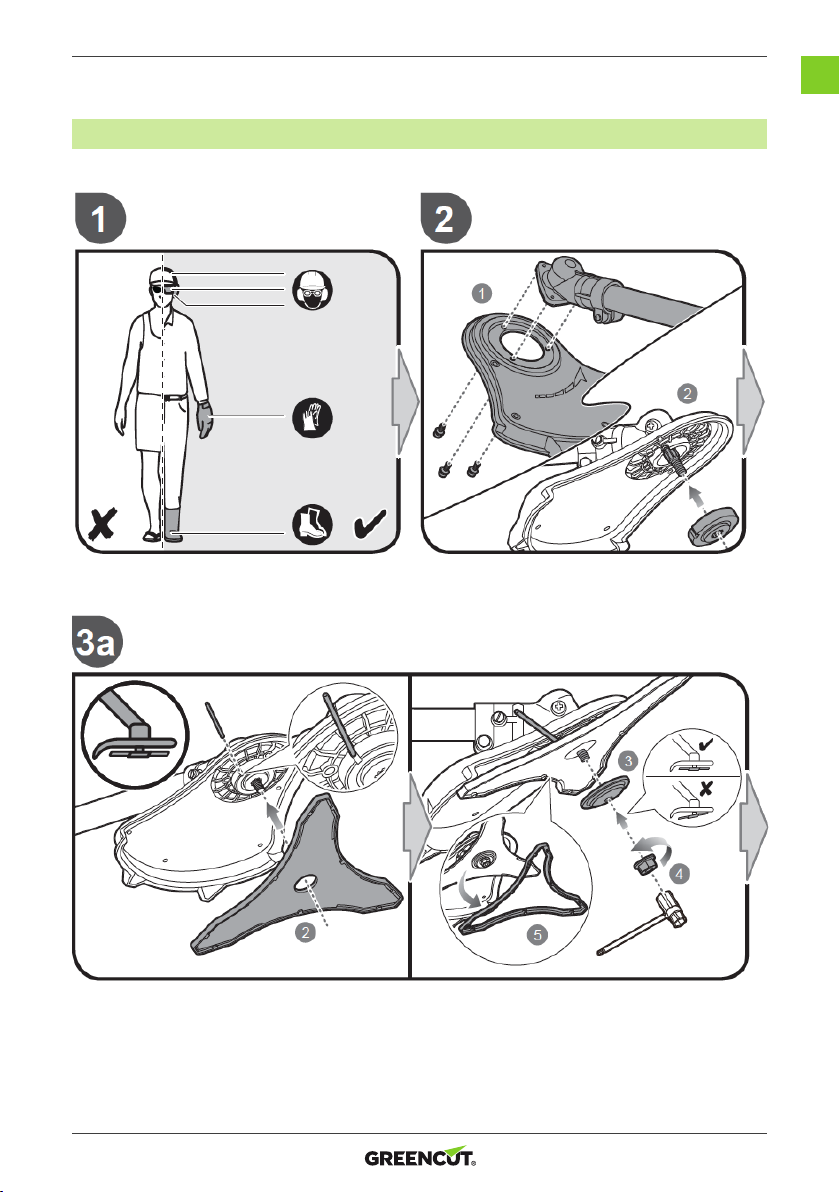 1

2

1

2

3a

2

3

4

5

GREENCUT