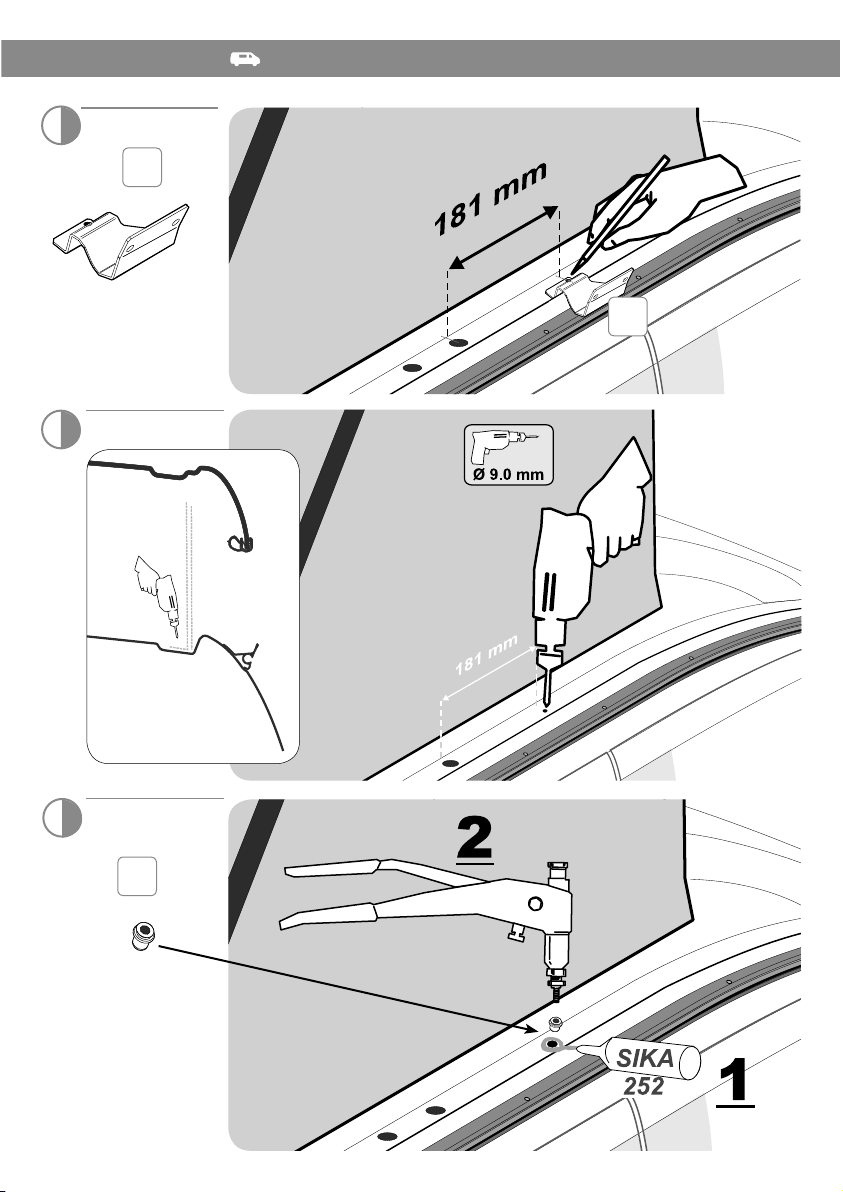 181 mm

Ø 9.0 mm

181 mm

2

SIKA
252

1