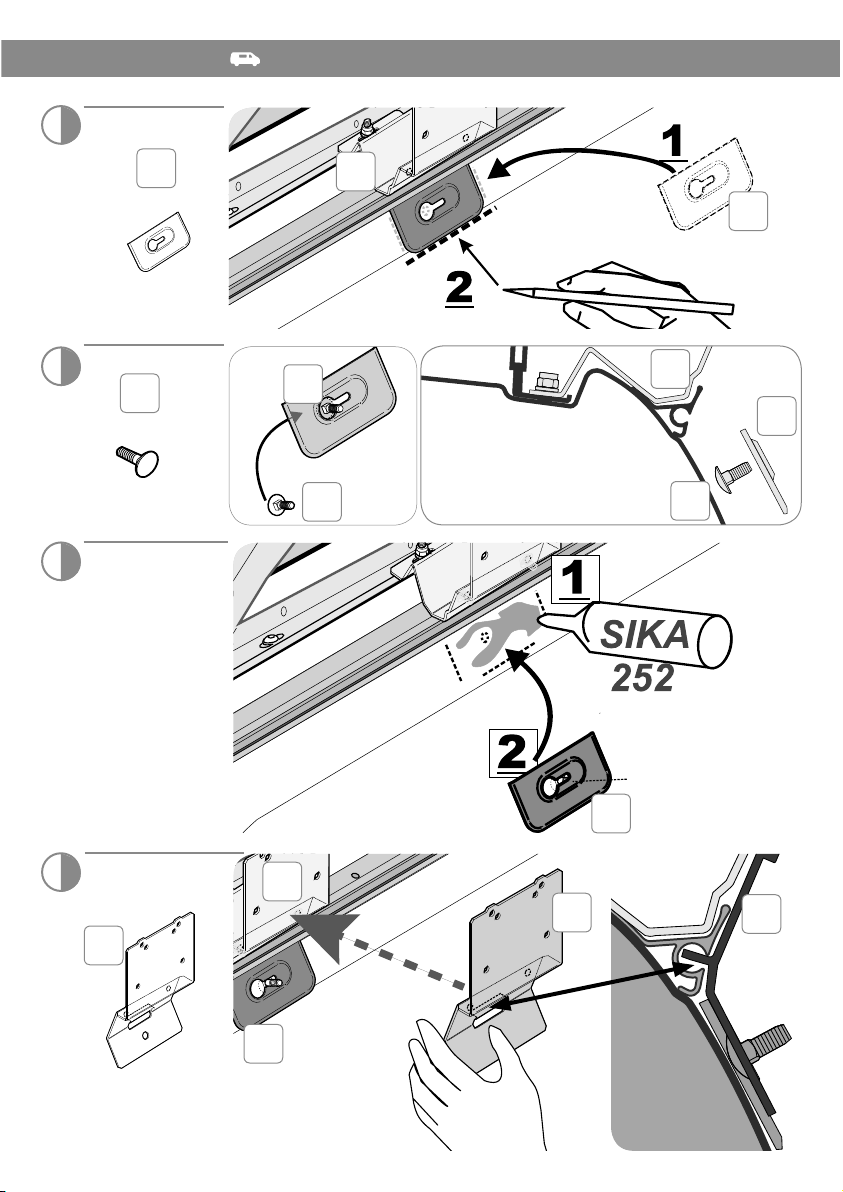 1

2

1

SIKA
252

2