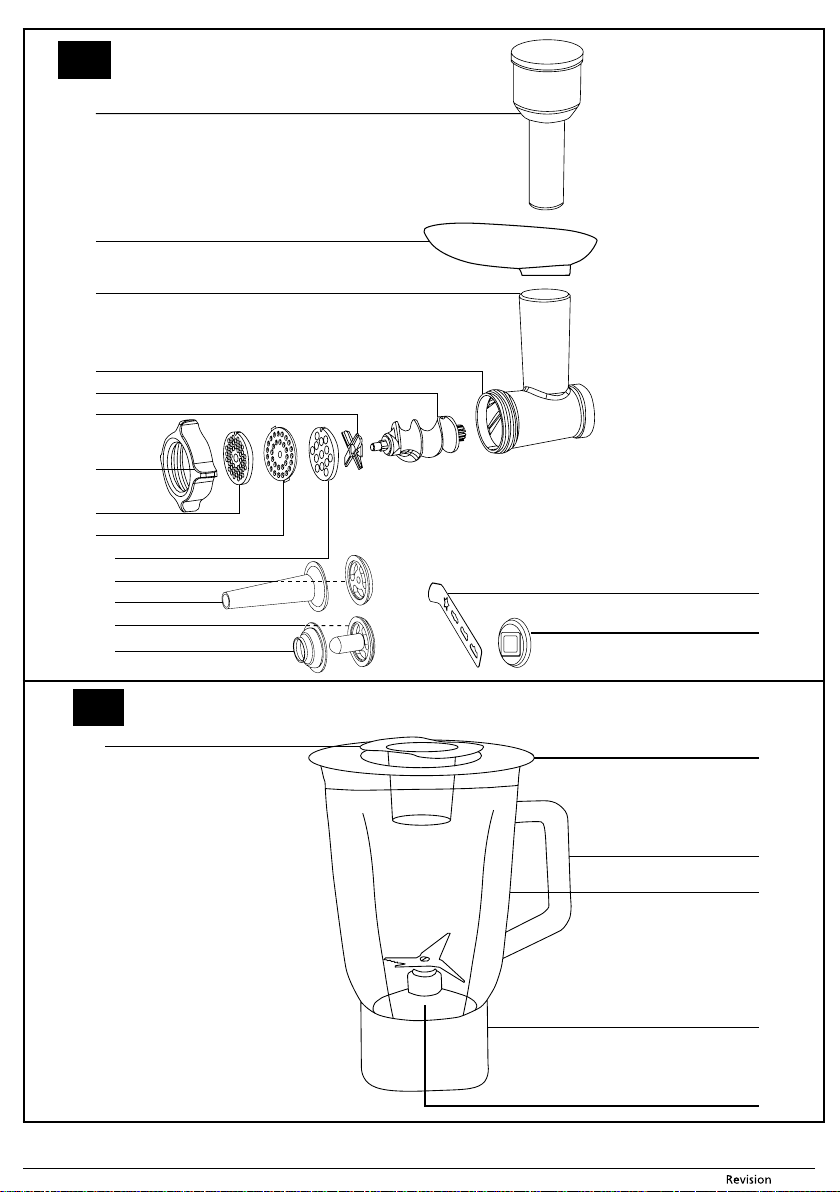 Revision