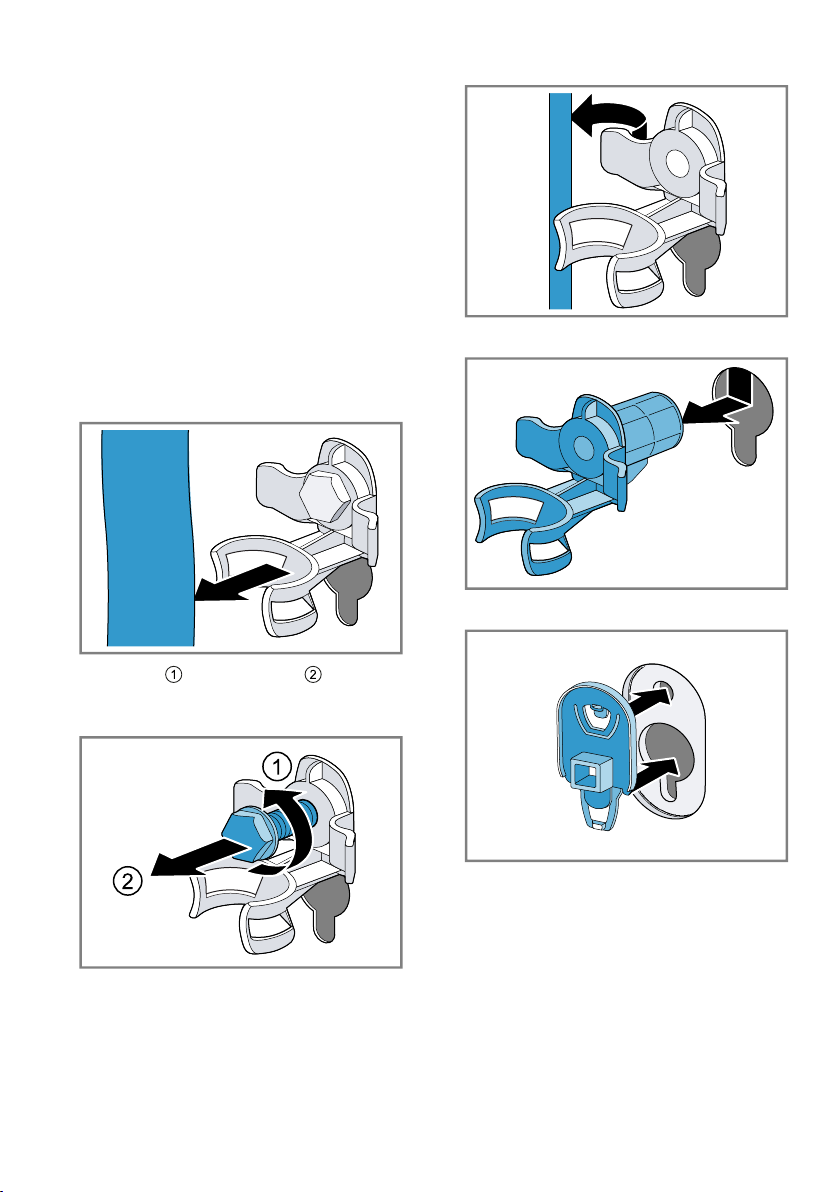 ①   ②

①

②