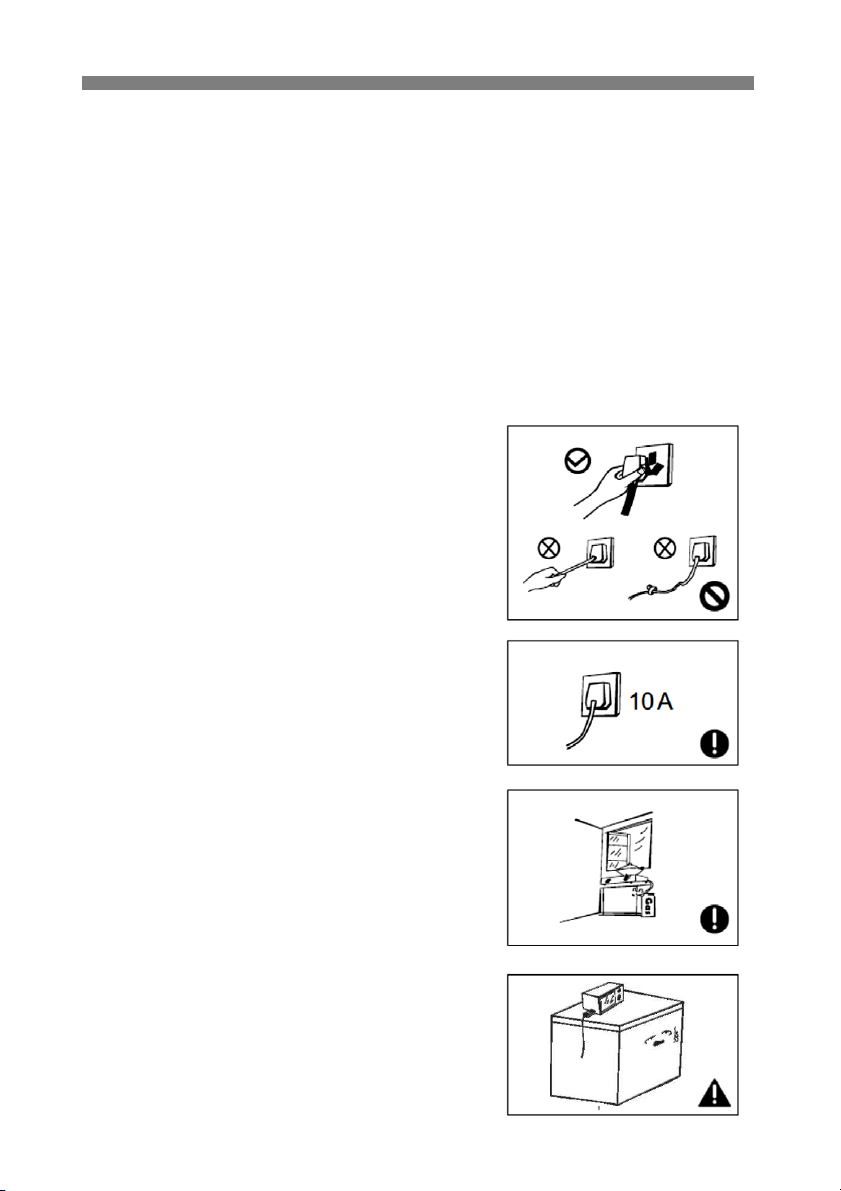 10A

Gas