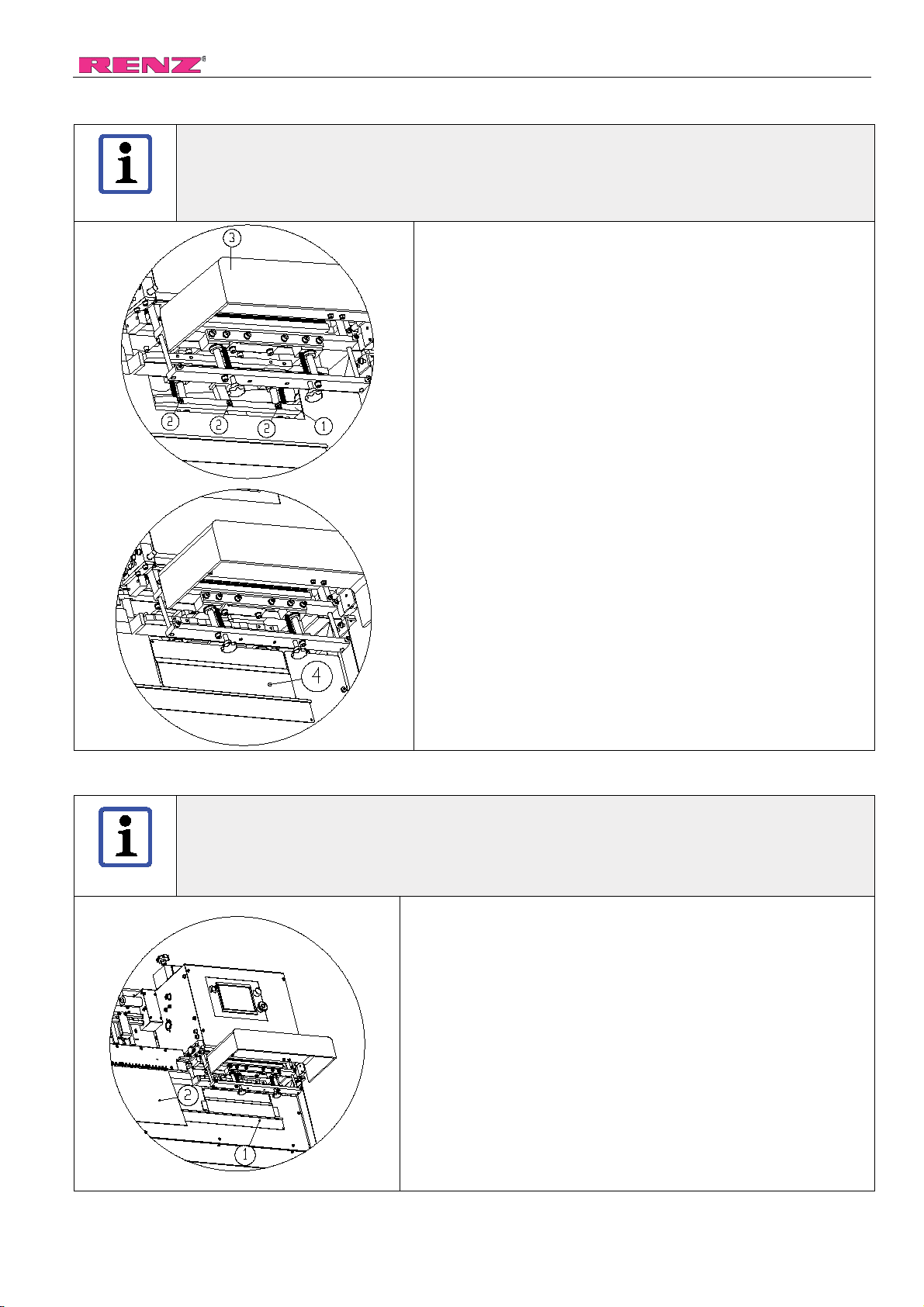 RENZ®

3

2 2 2 1

4

2

1