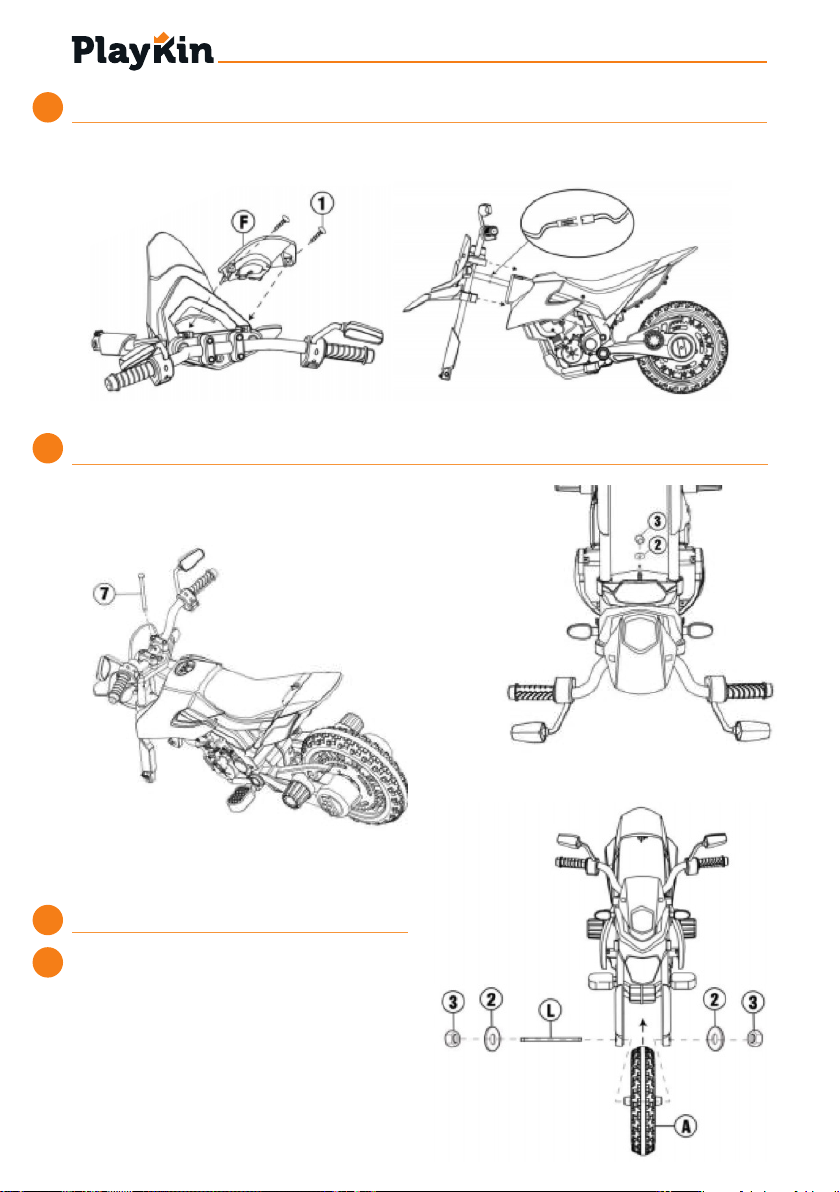 PlayKin

F
1

7

3
2

3
2
L
2
3
A