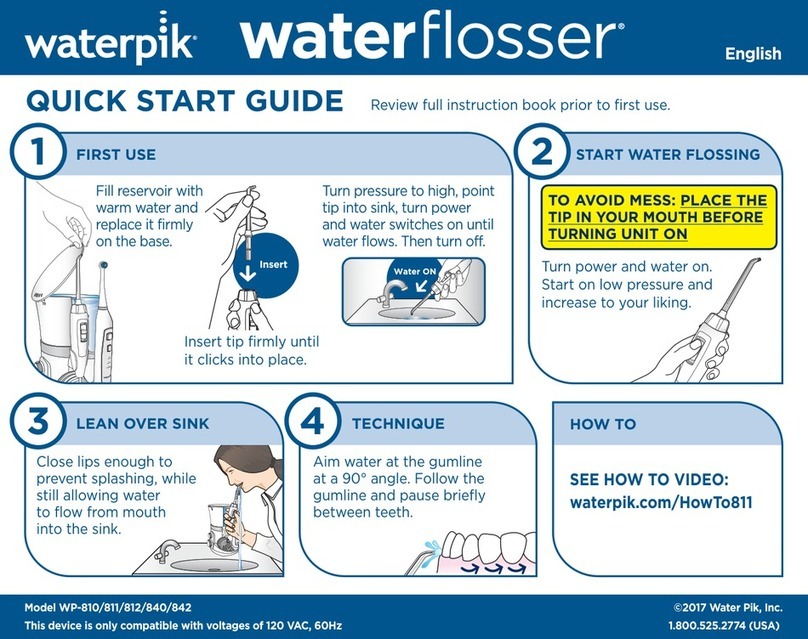 waterpik® waterflosser®

English

QUICK START GUIDE Review full instruction book prior to first use.

1 FIRST USE

Fill reservoir with warm water and replace it firmly on the base.

Insert

Insert tip firmly until it clicks into place.

Turn pressure to high, point tip into sink, turn power and water switches on until water flows. Then turn off.

Water ON

2 START WATER FLOSSING

TO AVOID MESS: PLACE THE TIP IN YOUR MOUTH BEFORE TURNING UNIT ON

Turn power and water on. Start on low pressure and increase to your liking.

3 LEAN OVER SINK

Close lips enough to prevent splashing, while still allowing water to flow from mouth into the sink.

4 TECHNIQUE

Aim water at the gumline at a 90° angle. Follow the gumline and pause briefly between teeth.

HOW TO

SEE HOW TO VIDEO: waterpik.com/HowTo811

Model WP-810/811/812/840/842
This device is only compatible with voltages of 120 VAC, 60Hz

©2017 Water Pik, Inc.
1.800.525.2774 (USA)